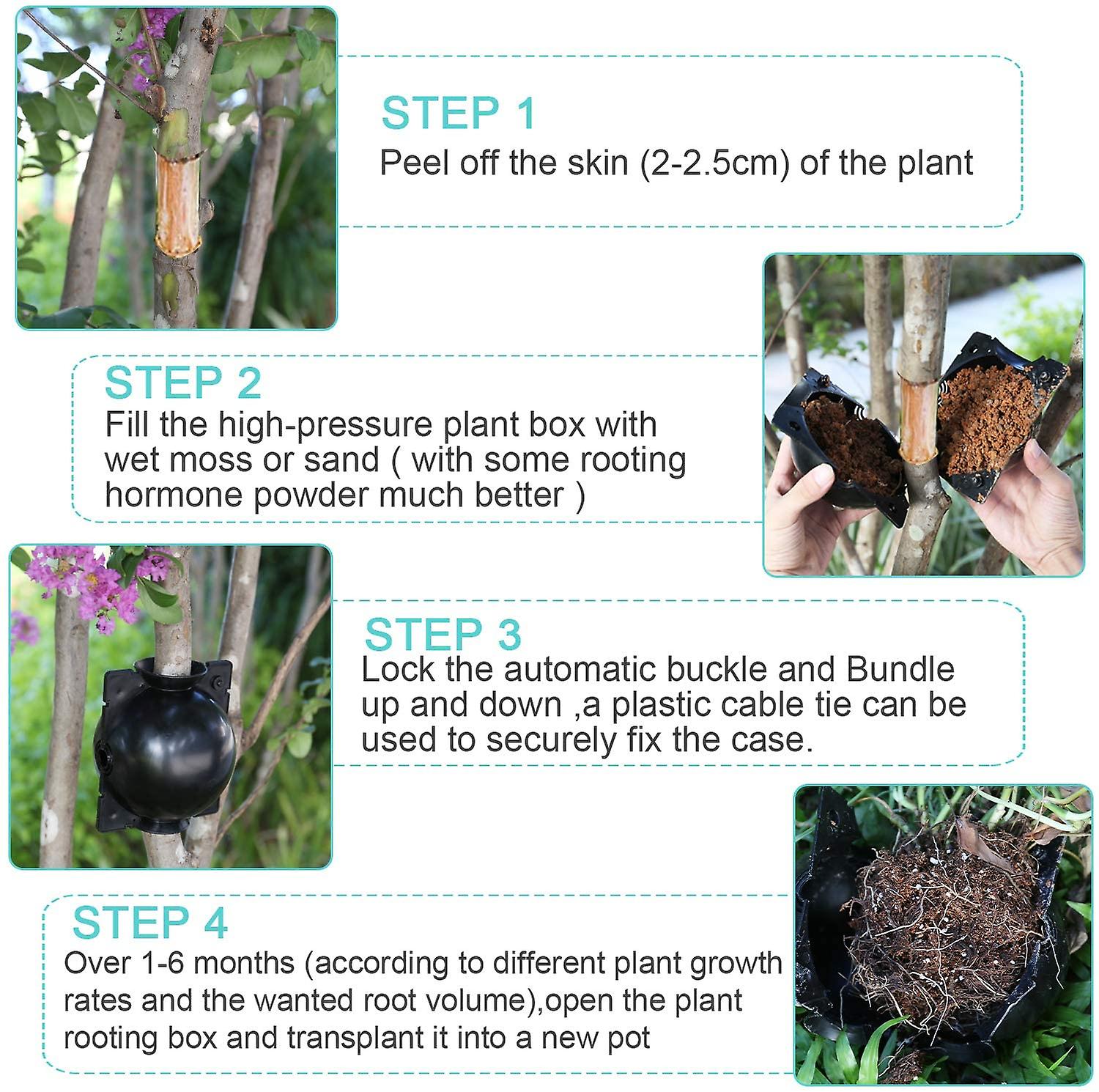 STEP 1
Peel off the skin (2-2.5cm) of the plant

STEP 2
Fill the high-pressure plant box with wet moss or sand ( with some rooting hormone powder much better )

STEP 3
Lock the automatic buckle and Bundle up and down ,a plastic cable tie can be used to securely fix the case.

STEP 4
Over 1-6 months (according to different plant growth rates and the wanted root volume),open the plant rooting box and transplant it into a new pot