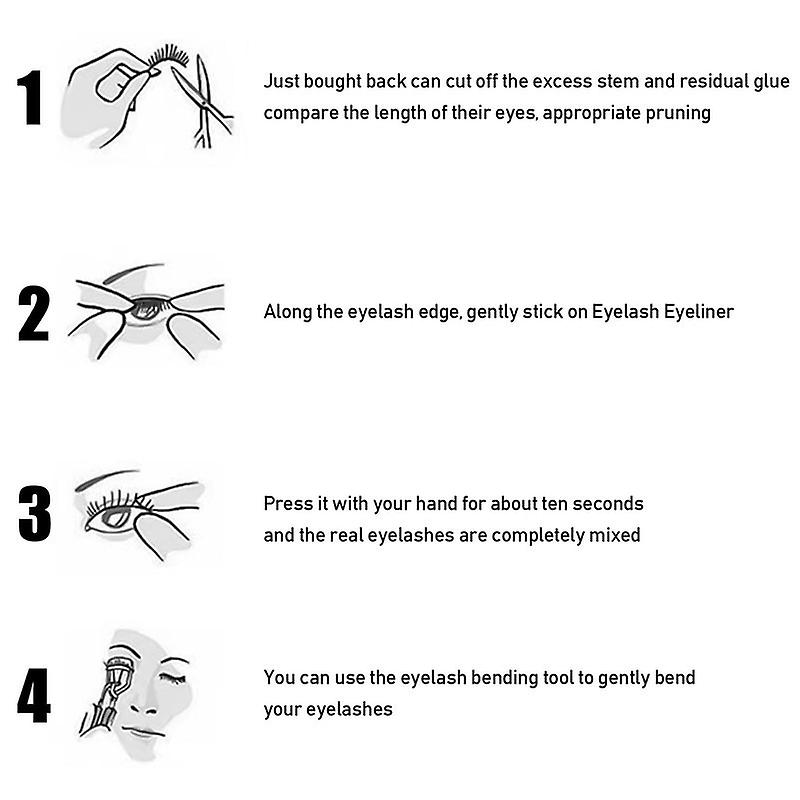 1

Just bought back can cut off the excess stem and residual glue compare the length of their eyes, appropriate pruning

2

Along the eyelash edge, gently stick on Eyelash Eyeliner

3

Press it with your hand for about ten seconds and the real eyelashes are completely mixed

4

You can use the eyelash bending tool to gently bend your eyelashes