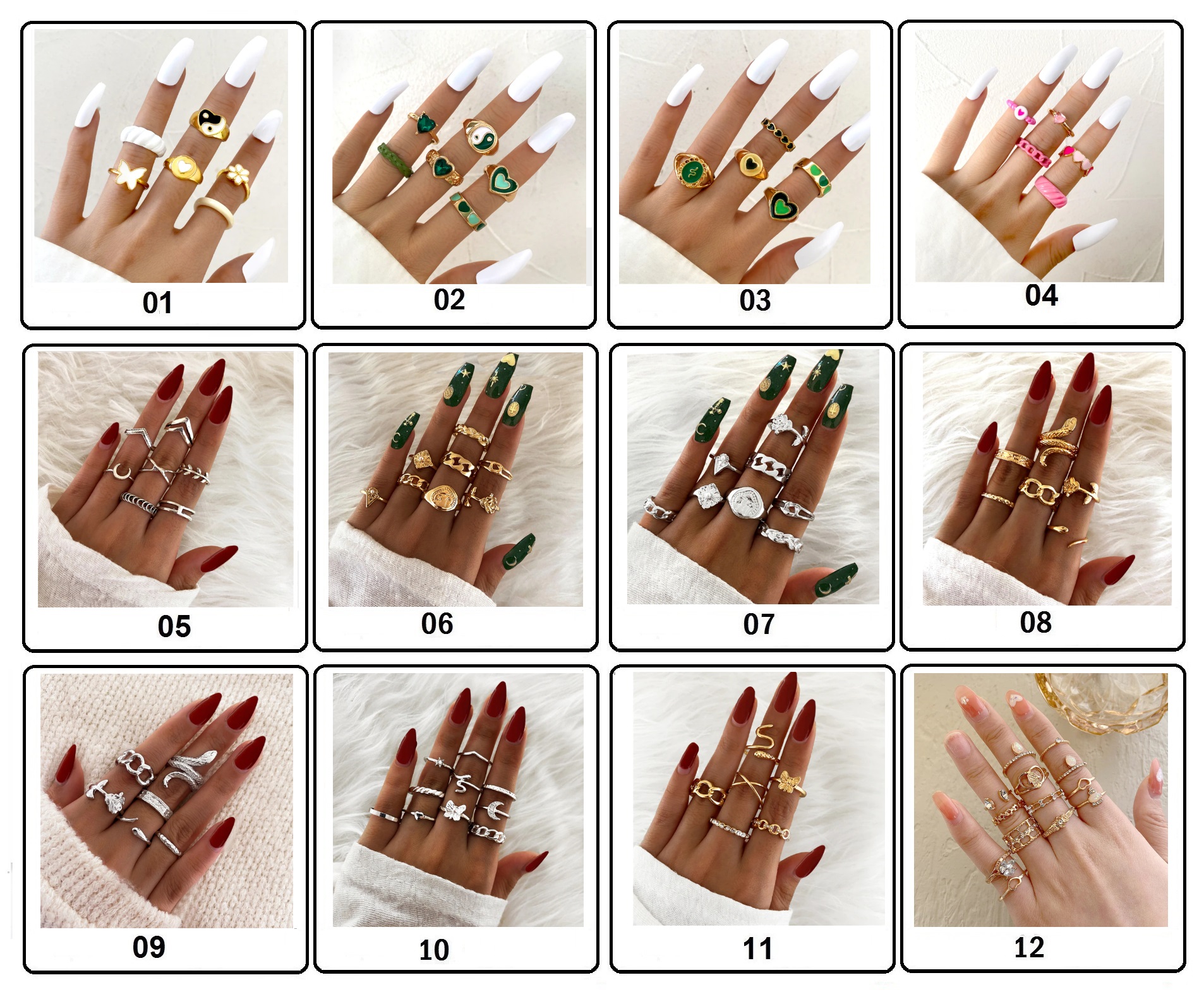 01

02

03

04

05

06

07

08

09

10

11

12