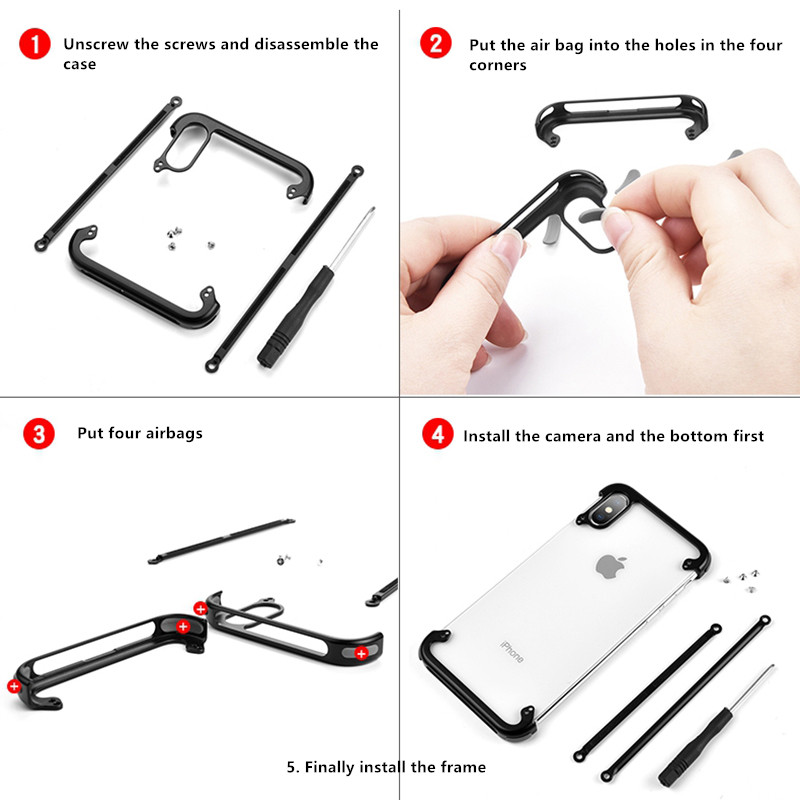 1 Unscrew the screws and disassemble the case

2 Put the air bag into the holes in the four corners

3 Put four airbags

4 Install the camera and the bottom first

iPhone

5. Finally install the frame