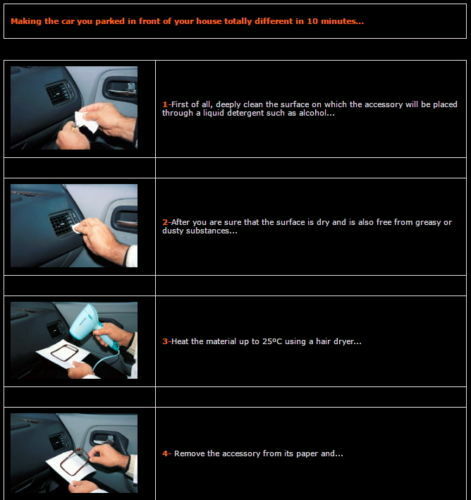 Making the car you parked in front of your house totally different in 10 minutes...

1-First of all, deeply clean the surface on which the accessory will be placed through a liquid detergent such as alcohol...

2-After you are sure that the surface is dry and is also free from greasy or dusty substances...

3-Heat the material up to 25ºC using a hair dryer...

4- Remove the accessory from its paper and...