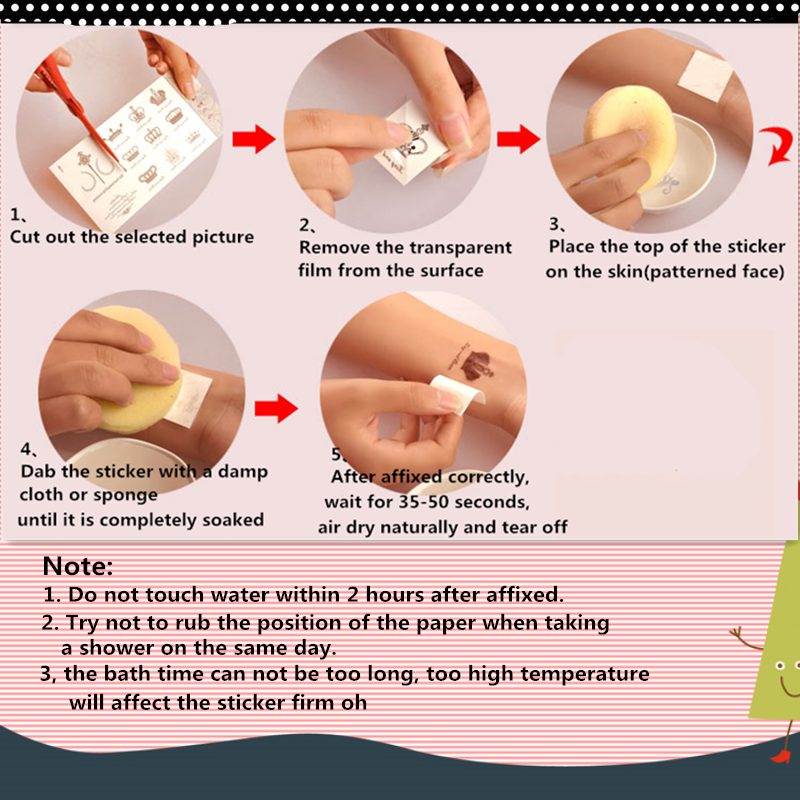 1、
Cut out the selected picture

2、
Remove the transparent film from the surface

3、
Place the top of the sticker on the skin(patterned face)

4、
Dab the sticker with a damp cloth or sponge until it is completely soaked

5、
After affixed correctly, wait for 35-50 seconds, air dry naturally and tear off

Note:
1. Do not touch water within 2 hours after affixed.
2. Try not to rub the position of the paper when taking a shower on the same day.
3, the bath time can not be too long, too high temperature will affect the sticker firm oh