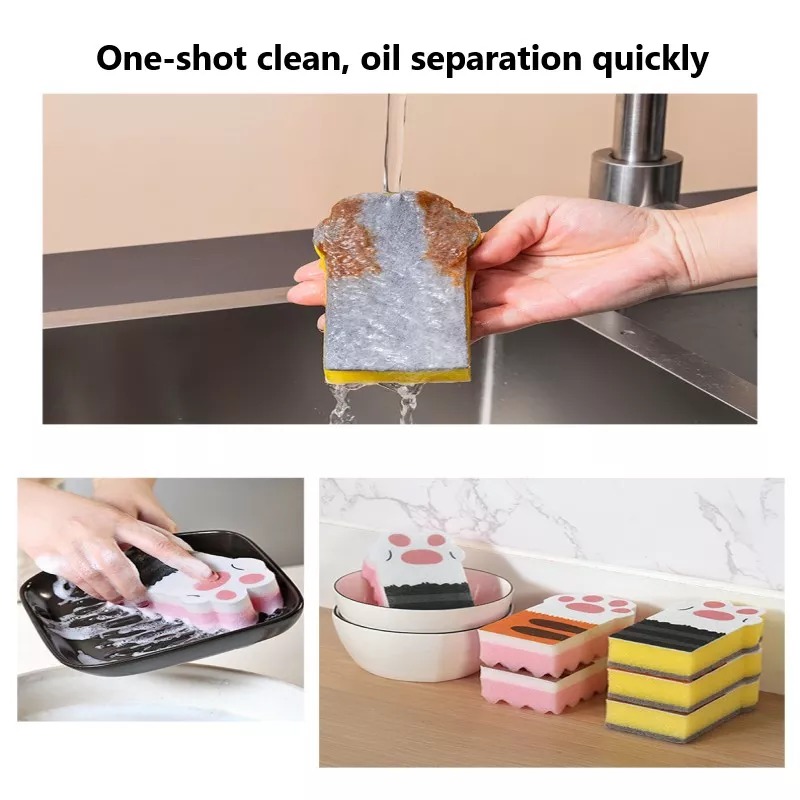 One-shot clean, oil separation quickly