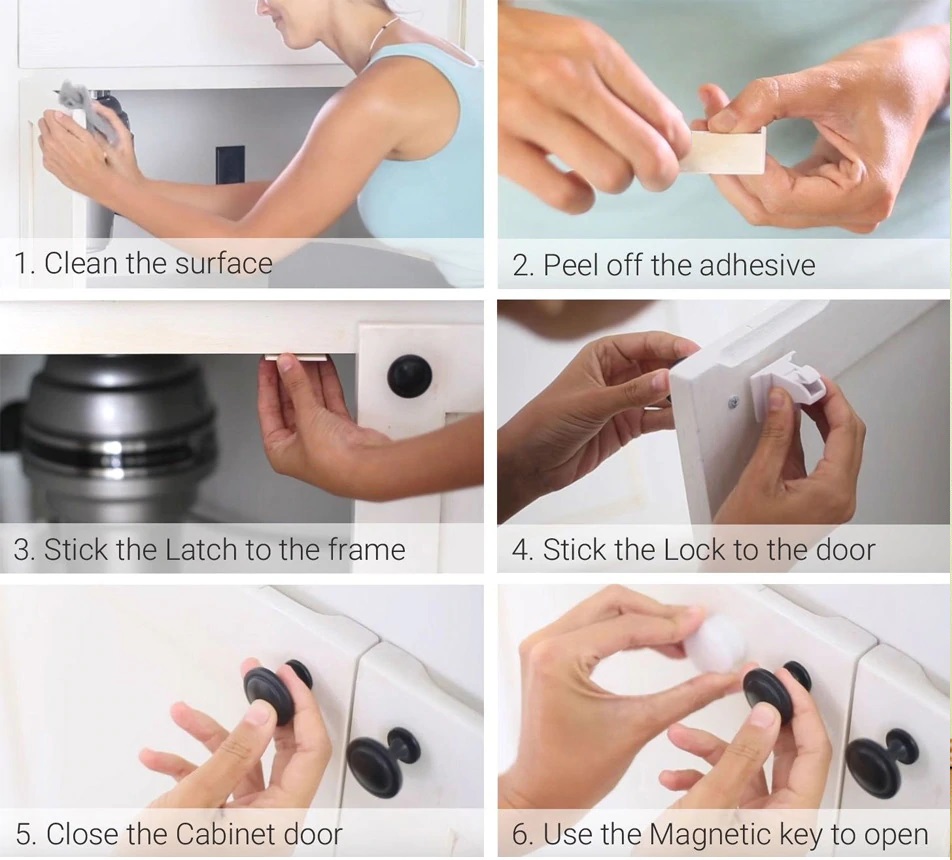 1. Clean the surface

2. Peel off the adhesive

3. Stick the Latch to the frame

4. Stick the Lock to the door

5. Close the Cabinet door

6. Use the Magnetic key to open