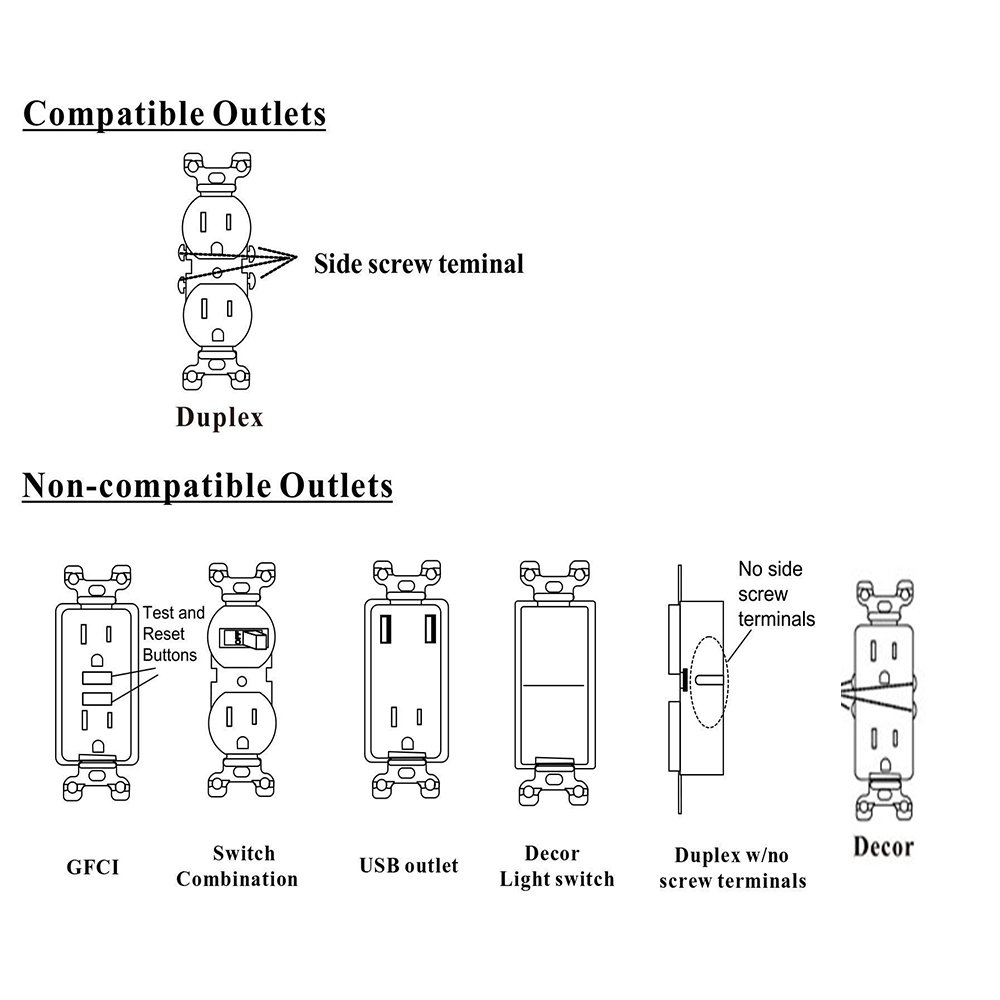 Compatible Outlets

Side screw teminal

Duplex

Non-compatible Outlets

Test and Reset Buttons

No side screw terminals

GFCI

Switch Combination

USB outlet

Decor Light switch

Duplex w/no screw terminals

Decor