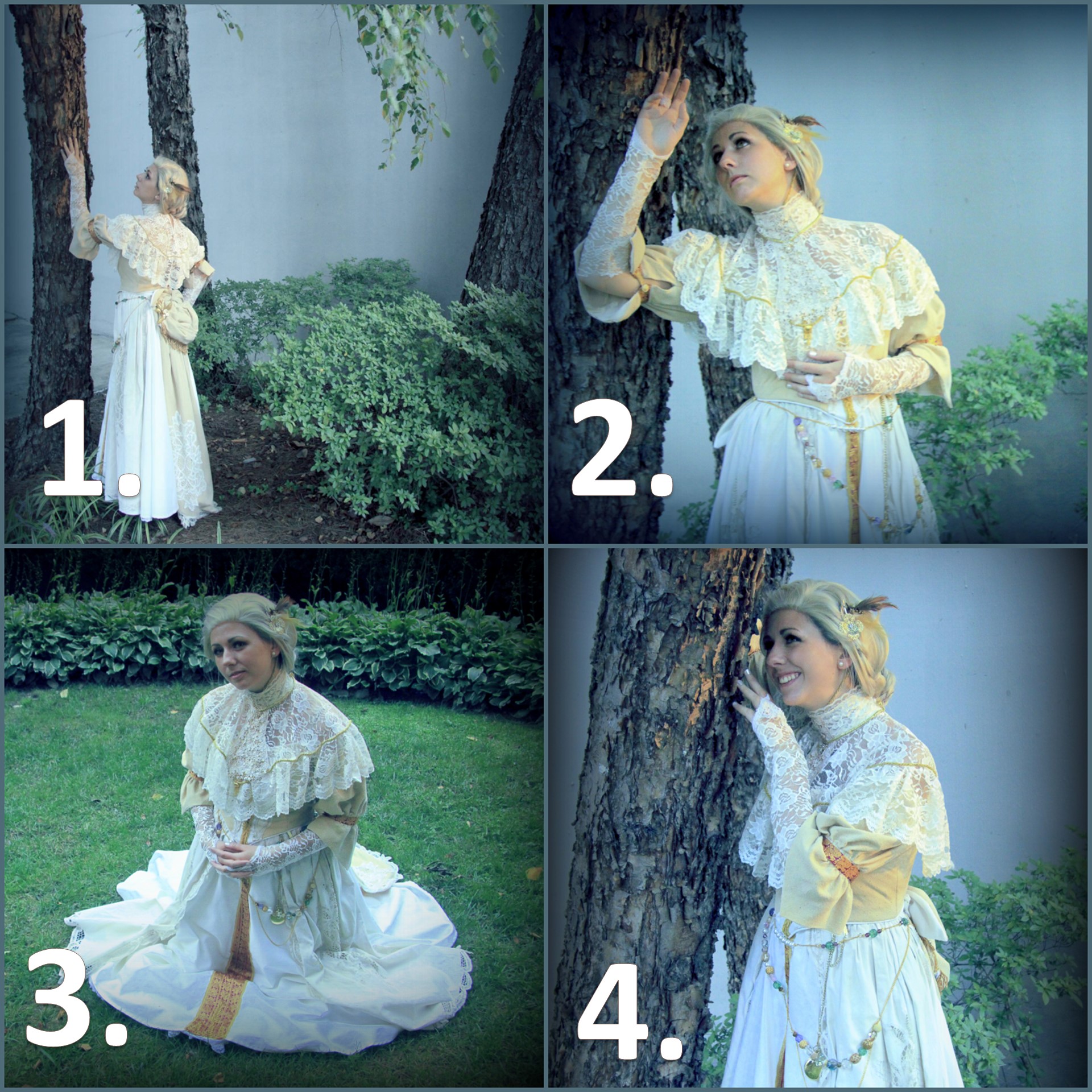 1.

2.

3.

4.