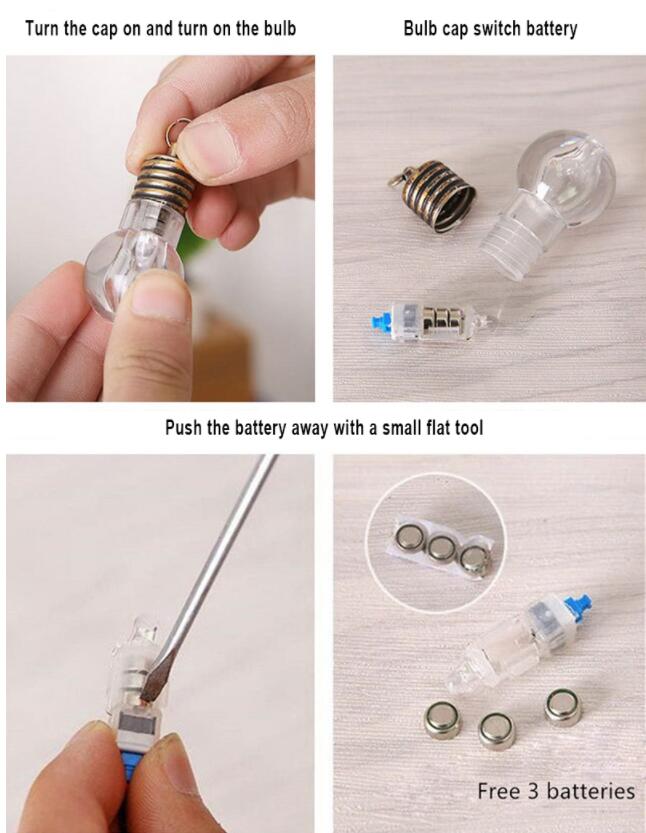 Turn the cap on and turn on the bulb

Bulb cap switch battery

Push the battery away with a small flat tool

Free 3 batteries