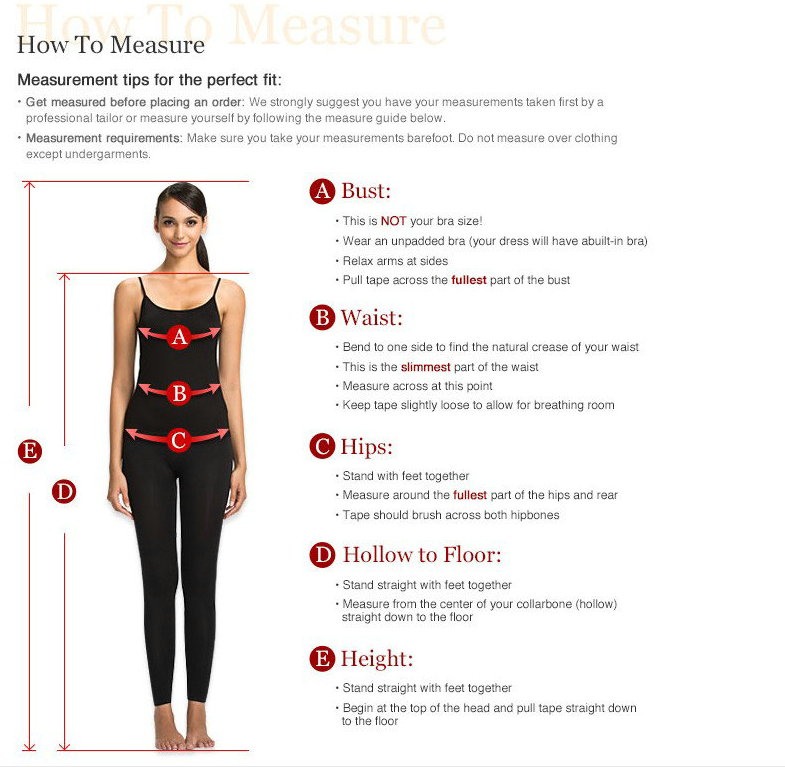 How To Measure

How To Measure

Measurement tips for the perfect fit:

• Get measured before placing an order: We strongly suggest you have your measurements taken first by a professional tailor or measure yourself by following the measure guide below.

• Measurement requirements: Make sure you take your measurements barefoot. Do not measure over clothing except undergarments.

A

B

C

E

D

A Bust:

• This is NOT your bra size!
• Wear an unpadded bra (your dress will have abuilt-in bra)
• Relax arms at sides
• Pull tape across the fullest part of the bust

B Waist:

• Bend to one side to find the natural crease of your waist
• This is the slimmest part of the waist
• Measure across at this point
• Keep tape slightly loose to allow for breathing room

C Hips:

• Stand with feet together
• Measure around the fullest part of the hips and rear
• Tape should brush across both hipbones

D Hollow to Floor:

• Stand straight with feet together
• Measure from the center of your collarbone (hollow) straight down to the floor

E Height:

• Stand straight with feet together
• Begin at the top of the head and pull tape straight down to the floor