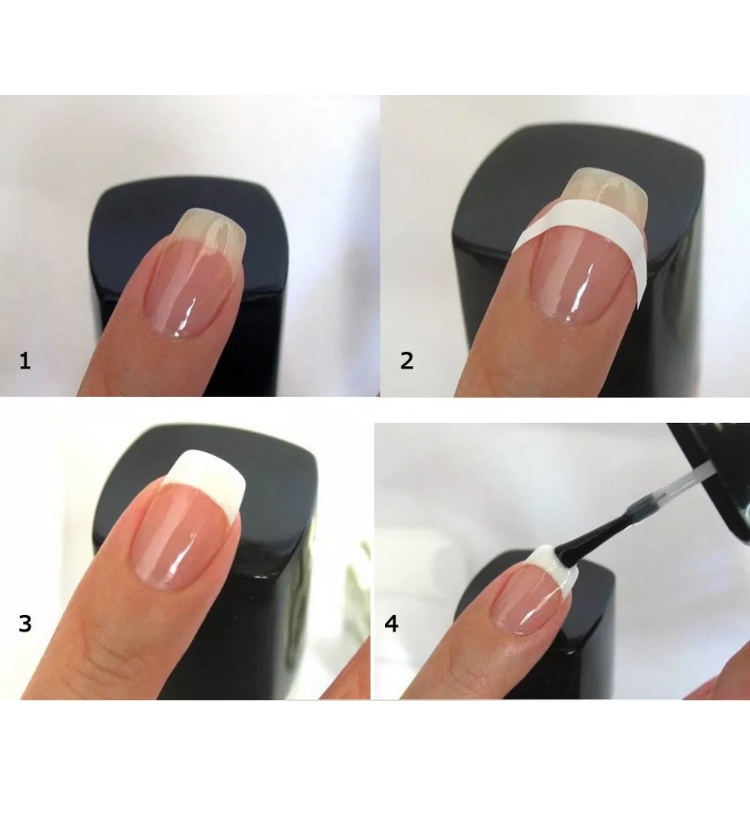 1

2

3

4