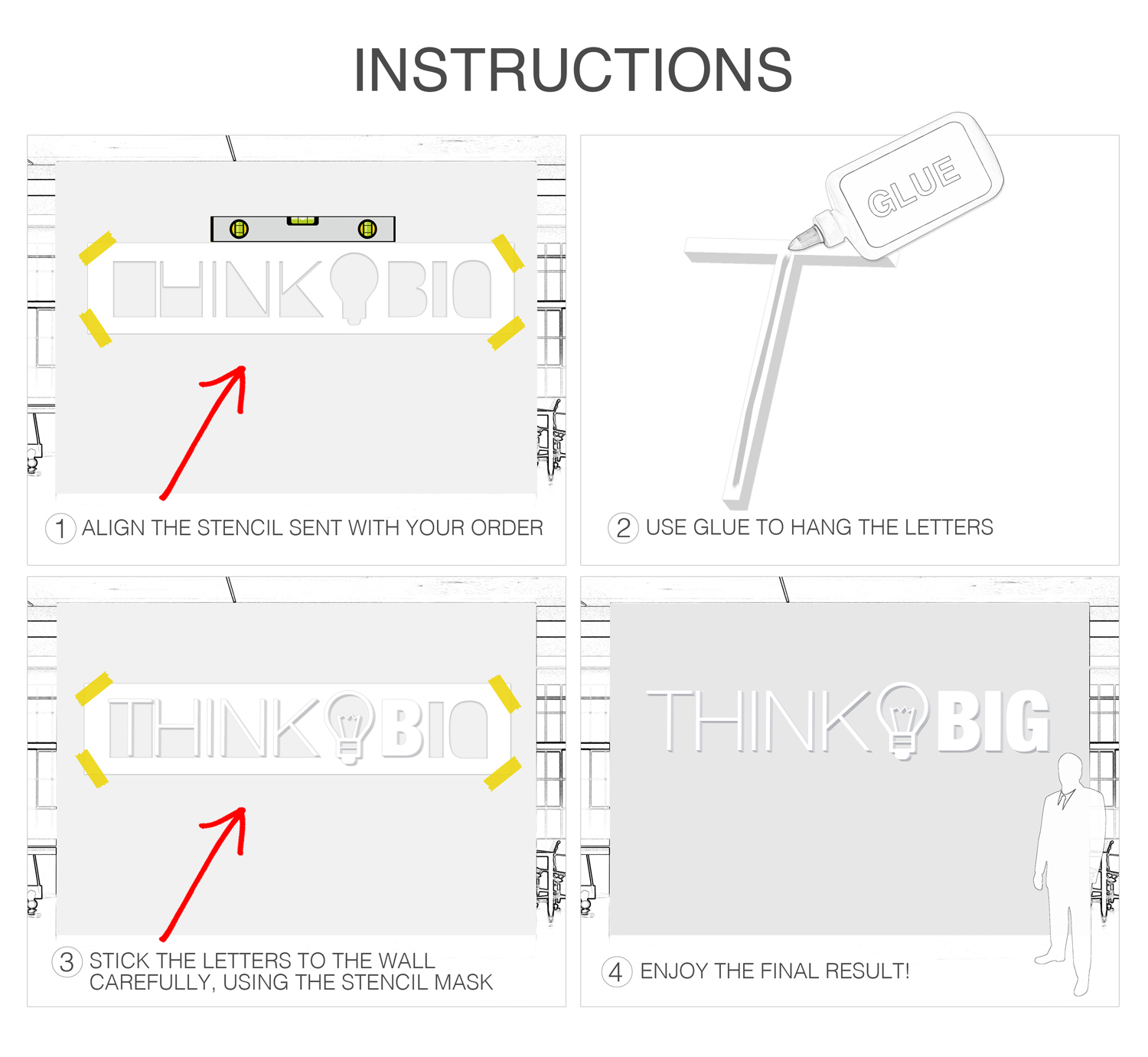 INSTRUCTIONS

THINK BIG

1 ALIGN THE STENCIL SENT WITH YOUR ORDER

GLUE

2 USE GLUE TO HANG THE LETTERS

THINK BIG

3 STICK THE LETTERS TO THE WALL CAREFULLY, USING THE STENCIL MASK

THINK BIG

4 ENJOY THE FINAL RESULT!