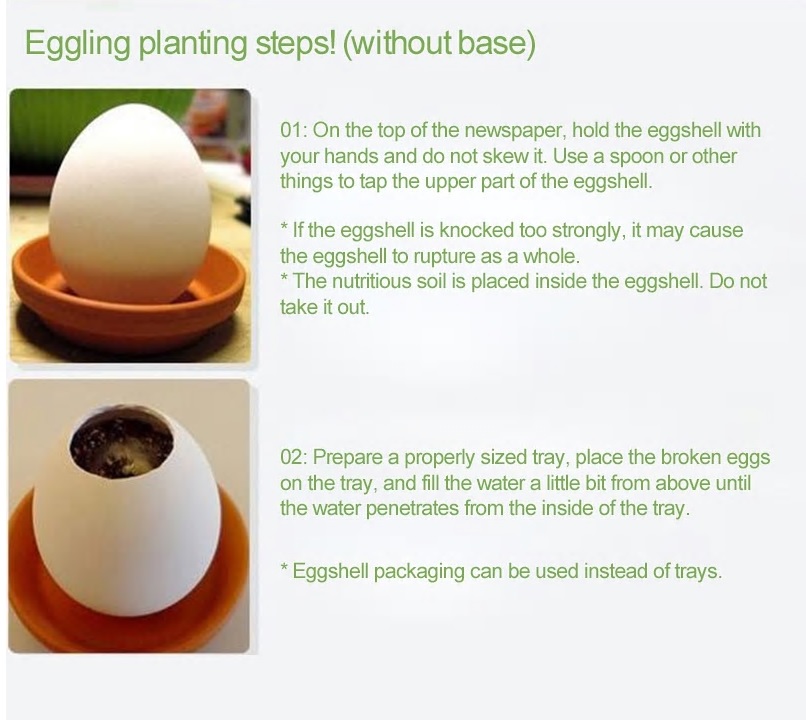 Eggling planting steps! (without base)

01: On the top of the newspaper, hold the eggshell with your hands and do not skew it. Use a spoon or other things to tap the upper part of the eggshell.

* If the eggshell is knocked too strongly, it may cause the eggshell to rupture as a whole.
* The nutritious soil is placed inside the eggshell. Do not take it out.

02: Prepare a properly sized tray, place the broken eggs on the tray, and fill the water a little bit from above until the water penetrates from the inside of the tray.

* Eggshell packaging can be used instead of trays.