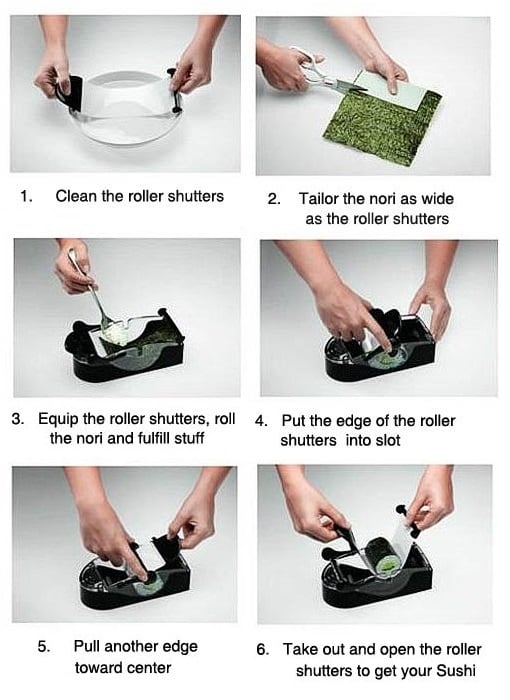 1. Clean the roller shutters

2. Tailor the nori as wide as the roller shutters

3. Equip the roller shutters, roll the nori and fulfill stuff

4. Put the edge of the roller shutters into slot

5. Pull another edge toward center

6. Take out and open the roller shutters to get your Sushi