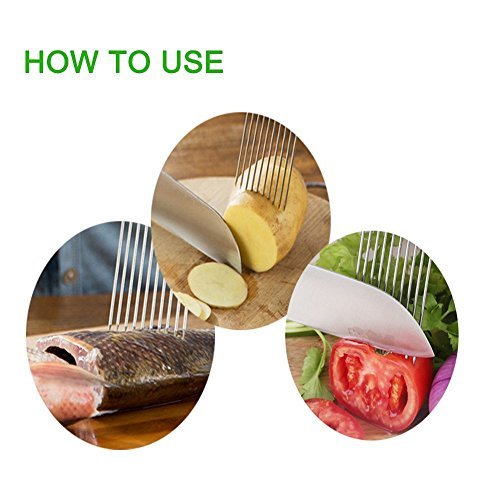 HOW TO USE