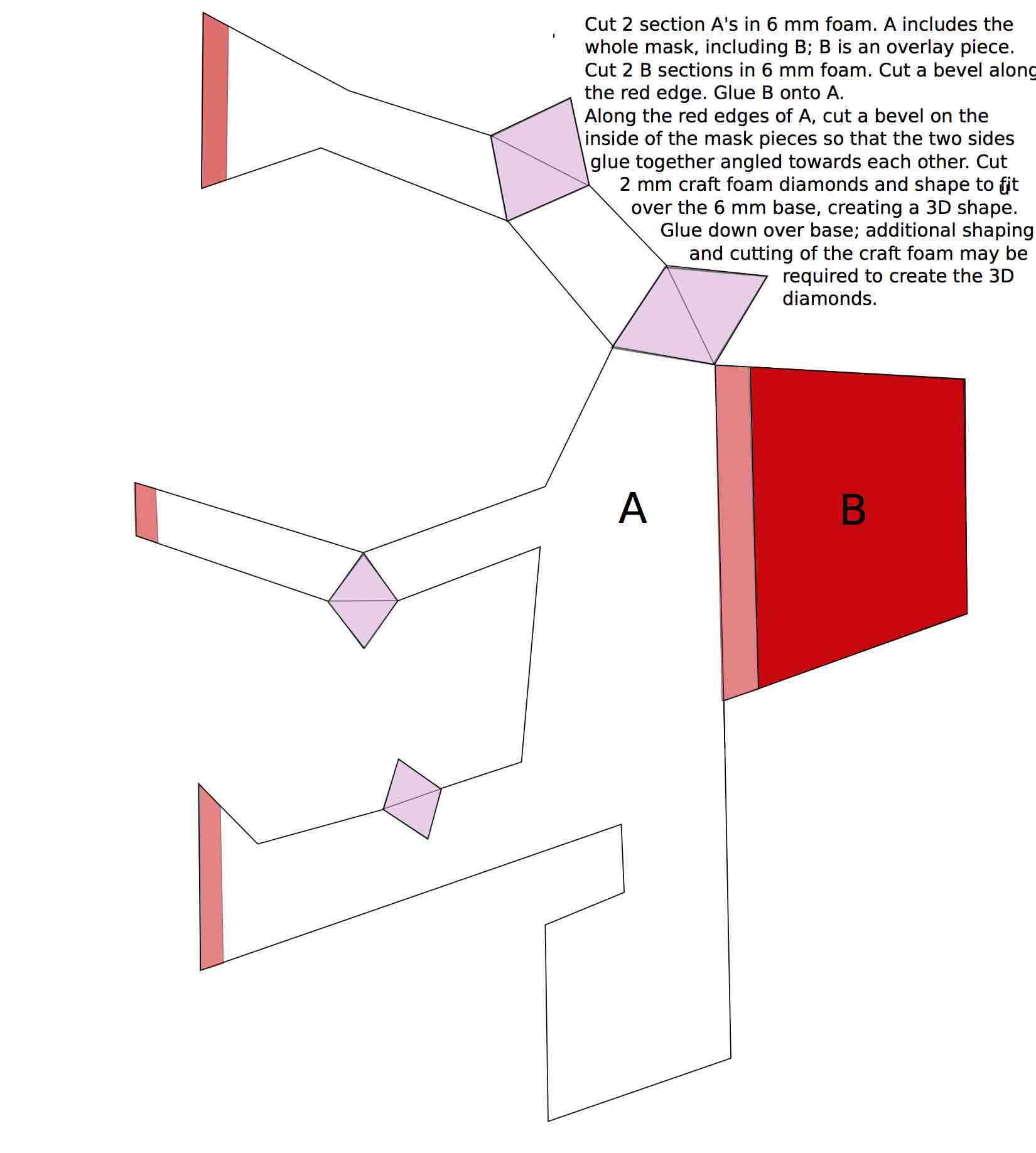 Cut 2 section A's in 6 mm foam. A includes the whole mask, including B; B is an overlay piece. Cut 2 B sections in 6 mm foam. Cut a bevel along the red edge. Glue B onto A.
Along the red edges of A, cut a bevel on the inside of the mask pieces so that the two sides glue together angled towards each other. Cut 2 mm craft foam diamonds and shape to fit over the 6 mm base, creating a 3D shape. Glue down over base; additional shaping and cutting of the craft foam may be required to create the 3D diamonds.

A

B