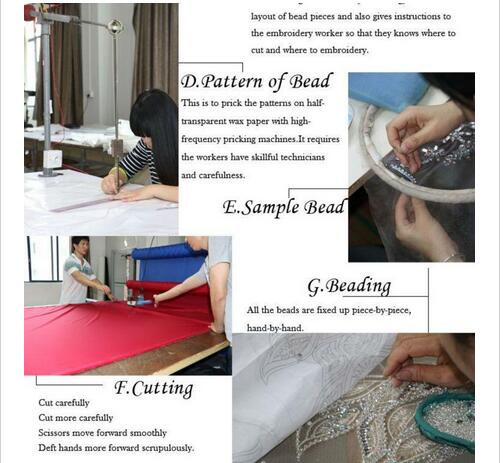 layout of bead pieces and also gives instructions to the embroidery worker so that they knows where to cut and where to embroidery.

D.Pattern of Bead

This is to prick the patterns on half-transparent wax paper with high-frequency pricking machines.It requires the workers have skillful technicians and carefulness.

E.Sample Bead

G.Beading

All the beads are fixed up piece-by-piece, hand-by-hand.

F.Cutting

Cut carefully
Cut more carefully
Scissors move forward smoothly
Deft hands more forward scrupulously.