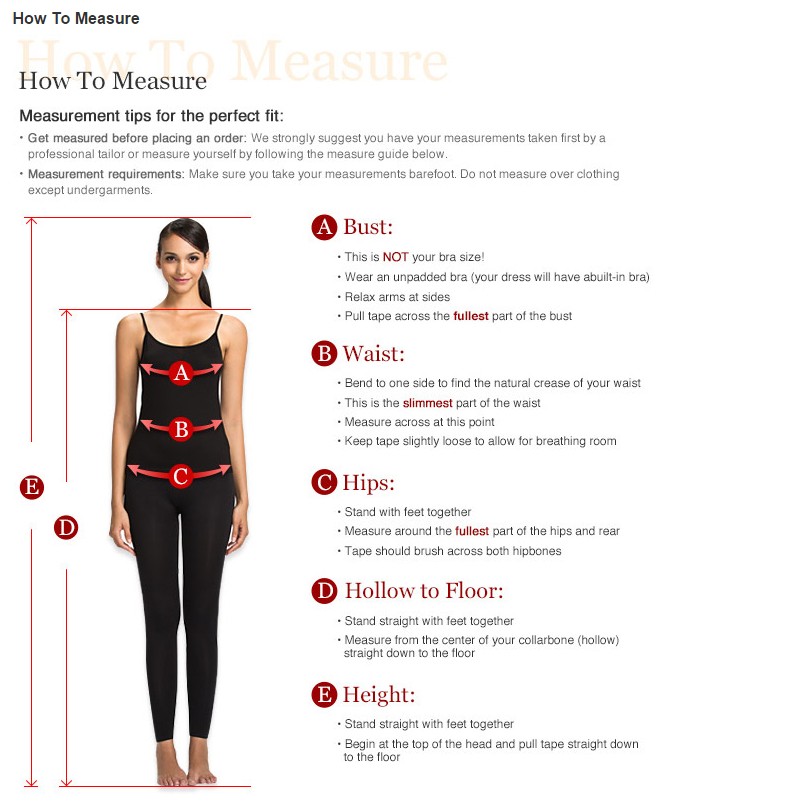 How To Measure

How To Measure

How To Measure

Measurement tips for the perfect fit:

• Get measured before placing an order: We strongly suggest you have your measurements taken first by a professional tailor or measure yourself by following the measure guide below.

• Measurement requirements: Make sure you take your measurements barefoot. Do not measure over clothing except undergarments.

A

B

C

E

D

A Bust:

• This is NOT your bra size!
• Wear an unpadded bra (your dress will have abuilt-in bra)
• Relax arms at sides
• Pull tape across the fullest part of the bust

B Waist:

• Bend to one side to find the natural crease of your waist
• This is the slimmest part of the waist
• Measure across at this point
• Keep tape slightly loose to allow for breathing room

C Hips:

• Stand with feet together
• Measure around the fullest part of the hips and rear
• Tape should brush across both hipbones

D Hollow to Floor:

• Stand straight with feet together
• Measure from the center of your collarbone (hollow) straight down to the floor

E Height:

• Stand straight with feet together
• Begin at the top of the head and pull tape straight down to the floor