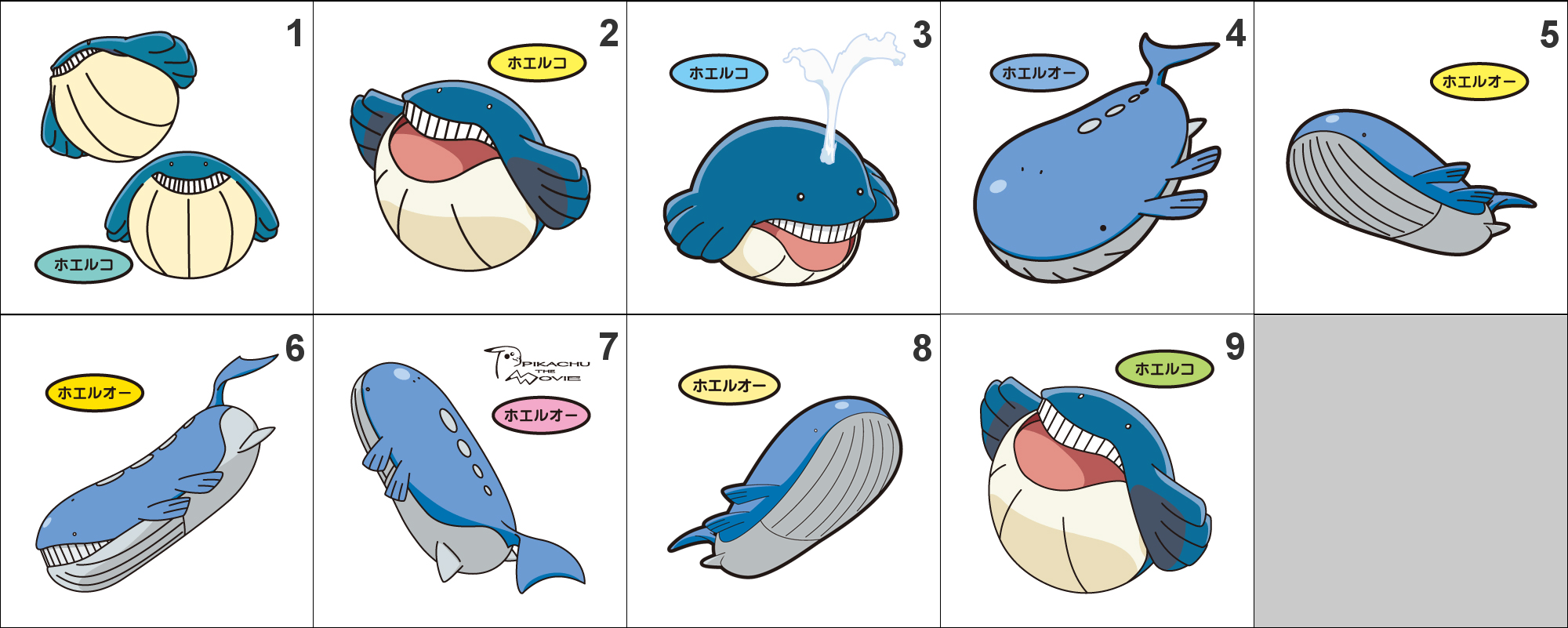 1
ホエルコ

2
ホエルコ

3
ホエルコ

4
ホエルオー

5
ホエルオー

6
ホエルオー

7
PIKACHU THE MOVIE
ホエルオー

8
ホエルオー

9
ホエルコ