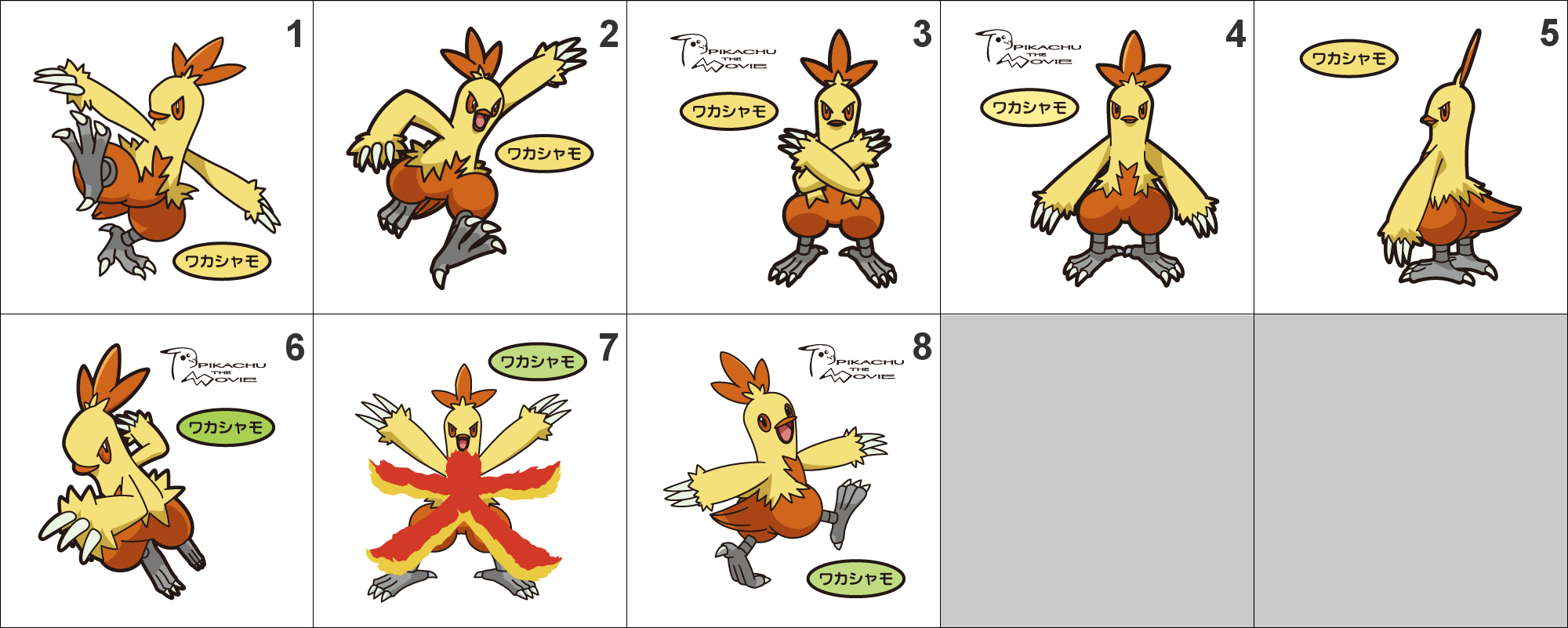 1
ワカシャモ

2
ワカシャモ

3
PIKACHU THE MOVIE
ワカシャモ

4
PIKACHU THE MOVIE
ワカシャモ

5
ワカシャモ

6
PIKACHU THE MOVIE
ワカシャモ

7
ワカシャモ

8
PIKACHU THE MOVIE
ワカシャモ