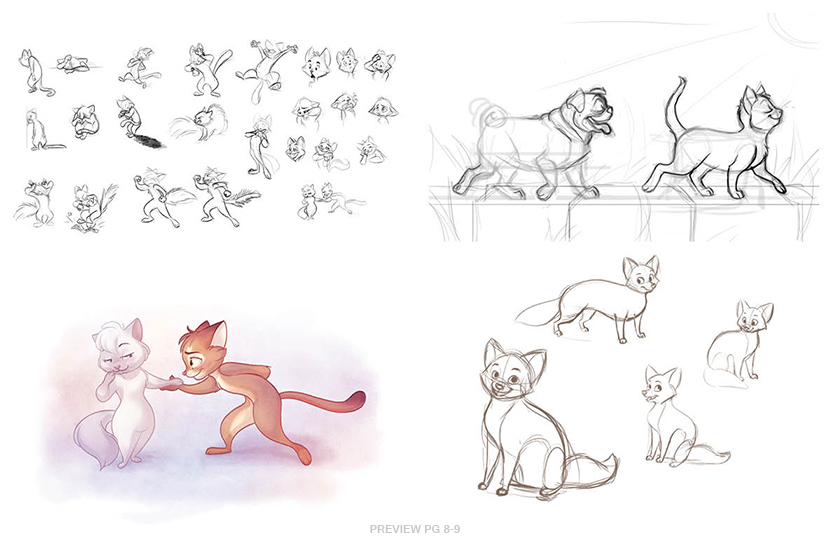 PREVIEW PG 8-9