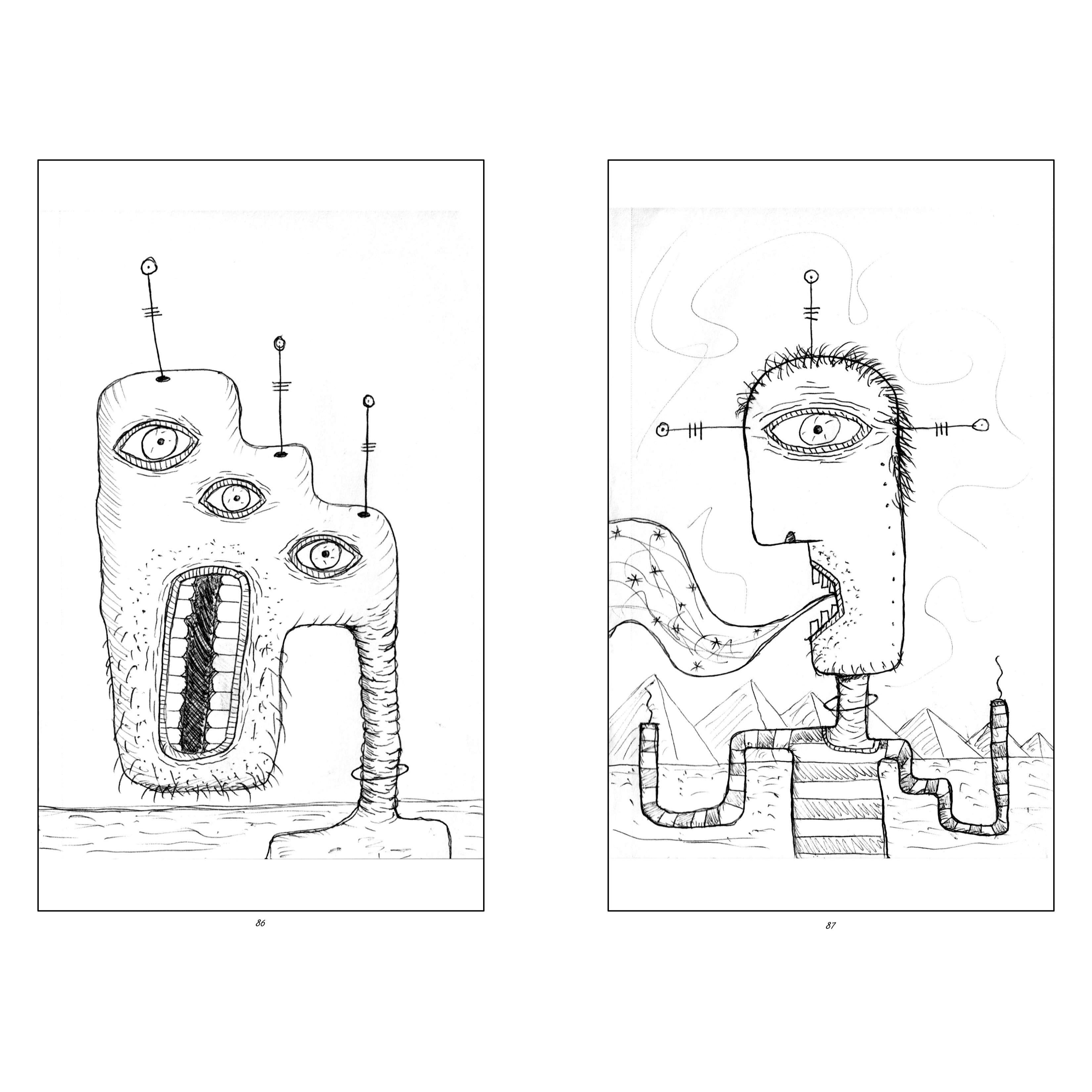 86

87