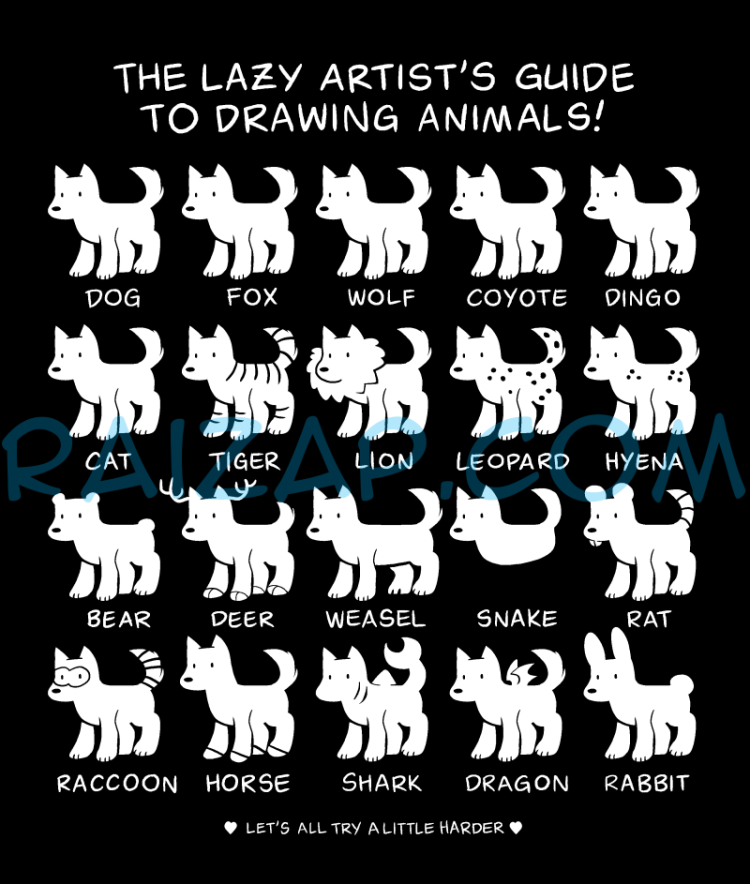 THE LAZY ARTIST'S GUIDE TO DRAWING ANIMALS!

DOG FOX WOLF COYOTE DINGO

CAT TIGER LION LEOPARD HYENA

RAIZAP.COM

BEAR DEER WEASEL SNAKE RAT

RACCOON HORSE SHARK DRAGON RABBIT

♥ LET'S ALL TRY A LITTLE HARDER ♥