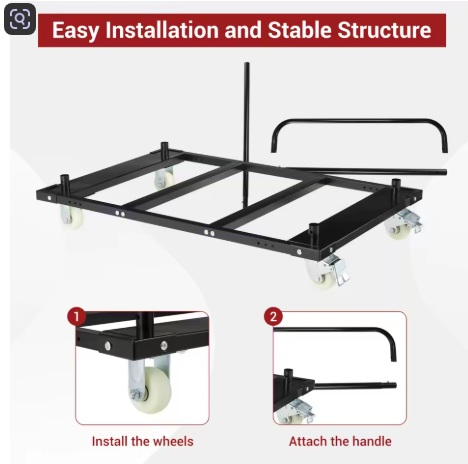 Easy Installation and Stable Structure

1

Install the wheels

2

Attach the handle