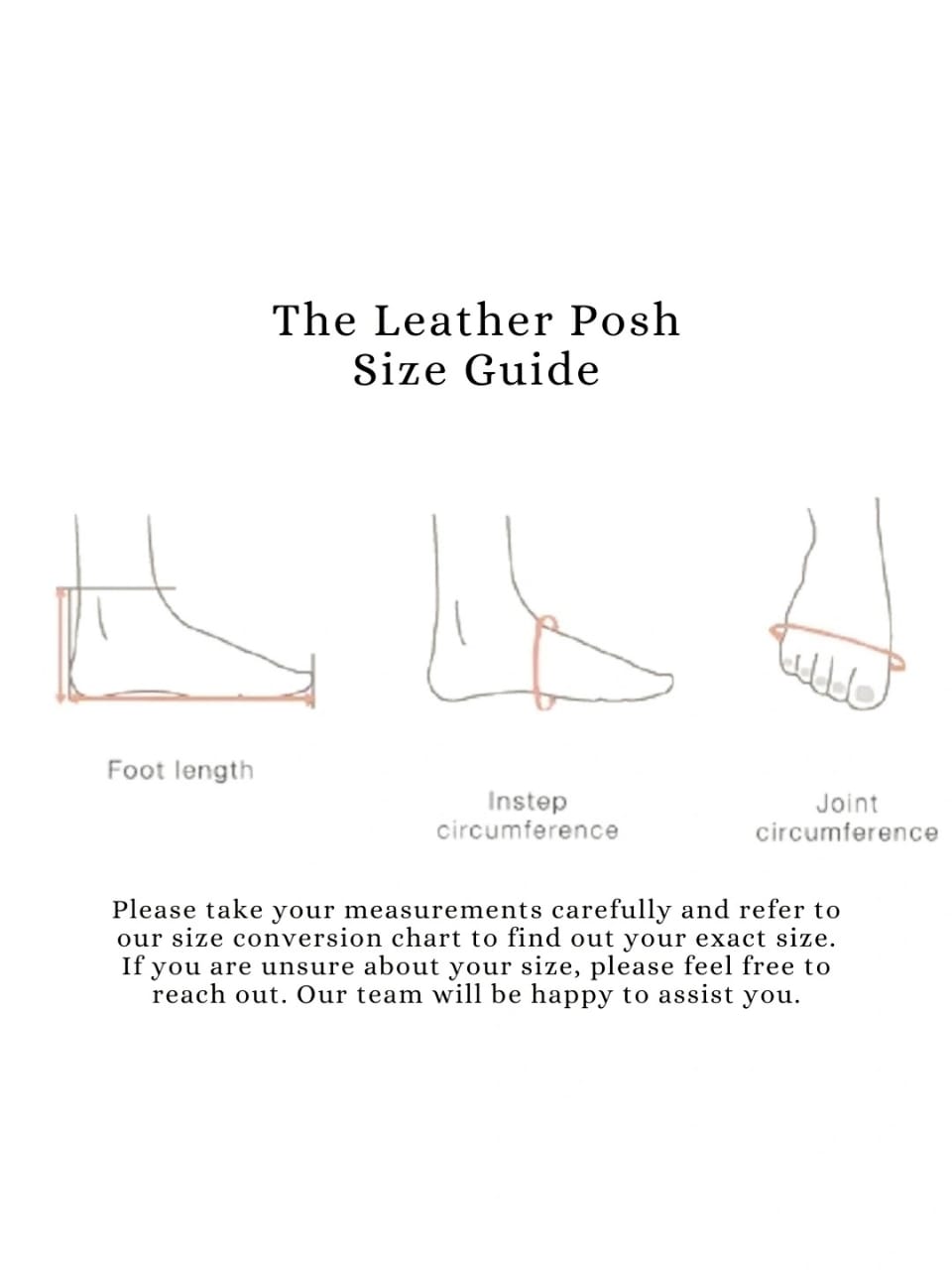 The Leather Posh
Size Guide

Foot length

Instep circumference

Joint circumference

Please take your measurements carefully and refer to our size conversion chart to find out your exact size. If you are unsure about your size, please feel free to reach out. Our team will be happy to assist you.