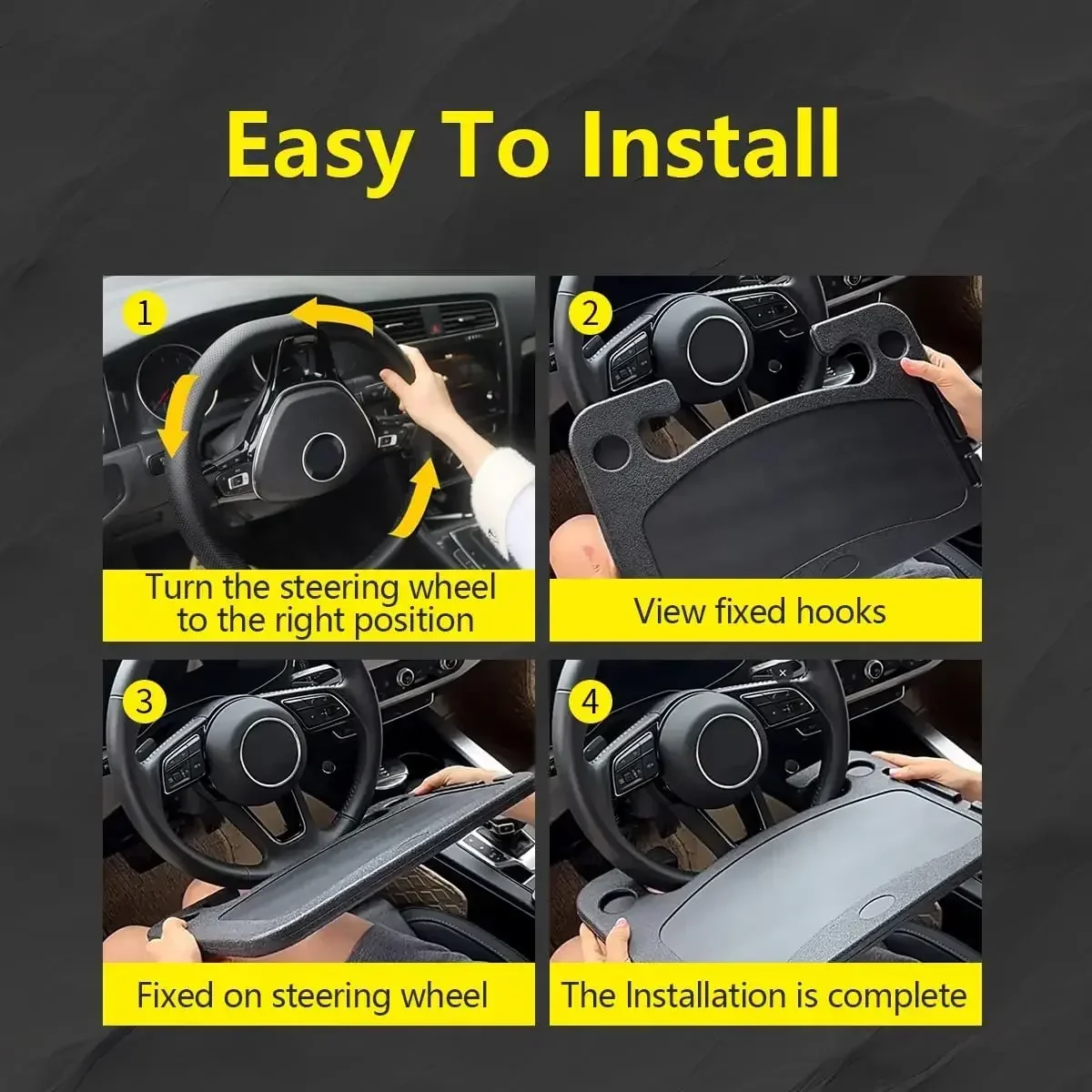 Easy To Install

1

Turn the steering wheel to the right position

2

View fixed hooks

3

Fixed on steering wheel

4

The Installation is complete