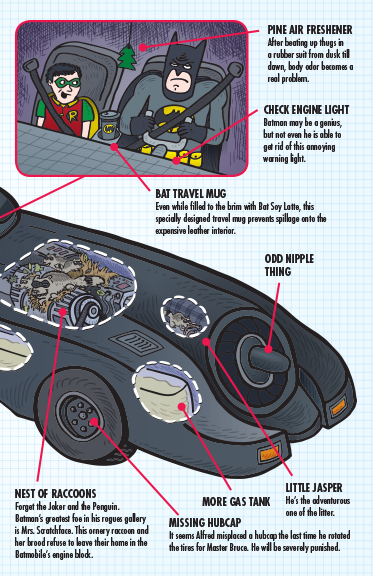 PINE AIR FRESHENER
After beating up thugs in a rubber suit from dusk till dawn, body odor becomes a real problem.

CHECK ENGINE LIGHT
Batman may be a genius, but not even he is able to get rid of this annoying warning light.

BAT TRAVEL MUG
Even while filled to the brim with Bat Soy Latte, this specially designed travel mug prevents spillage onto the expensive leather interior.

ODD NIPPLE THING

NEST OF RACCOONS
Forget the Joker and the Penguin. Batman's greatest foe in his rogues gallery is Mrs. Scratchface. This ornery raccoon and her brood refuse to leave their home in the Batmobile's engine block.

MORE GAS TANK

LITTLE JASPER
He's the adventurous one of the litter.

MISSING HUBCAP
It seems Alfred misplaced a hubcap the last time he rotated the tires for Master Bruce. He will be severely punished.