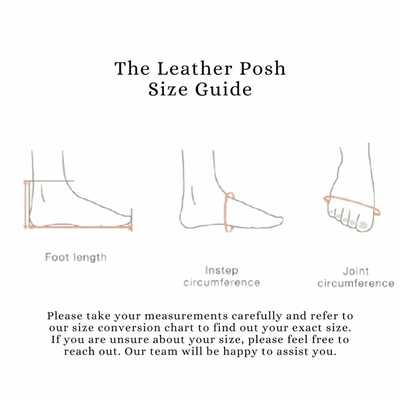 The Leather Posh
Size Guide

Foot length

Instep circumference

Joint circumference

Please take your measurements carefully and refer to our size conversion chart to find out your exact size. If you are unsure about your size, please feel free to reach out. Our team will be happy to assist you.