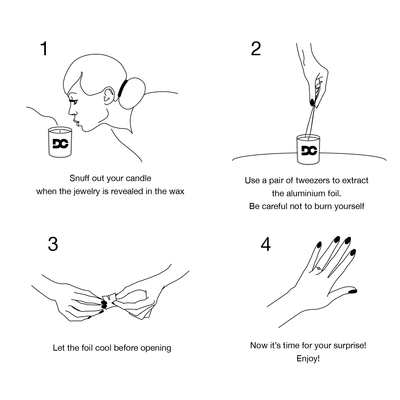 1

DC

Snuff out your candle
when the jewelry is revealed in the wax

2

DC

Use a pair of tweezers to extract
the aluminium foil.
Be careful not to burn yourself

3

Let the foil cool before opening

4

Now it's time for your surprise!
Enjoy!