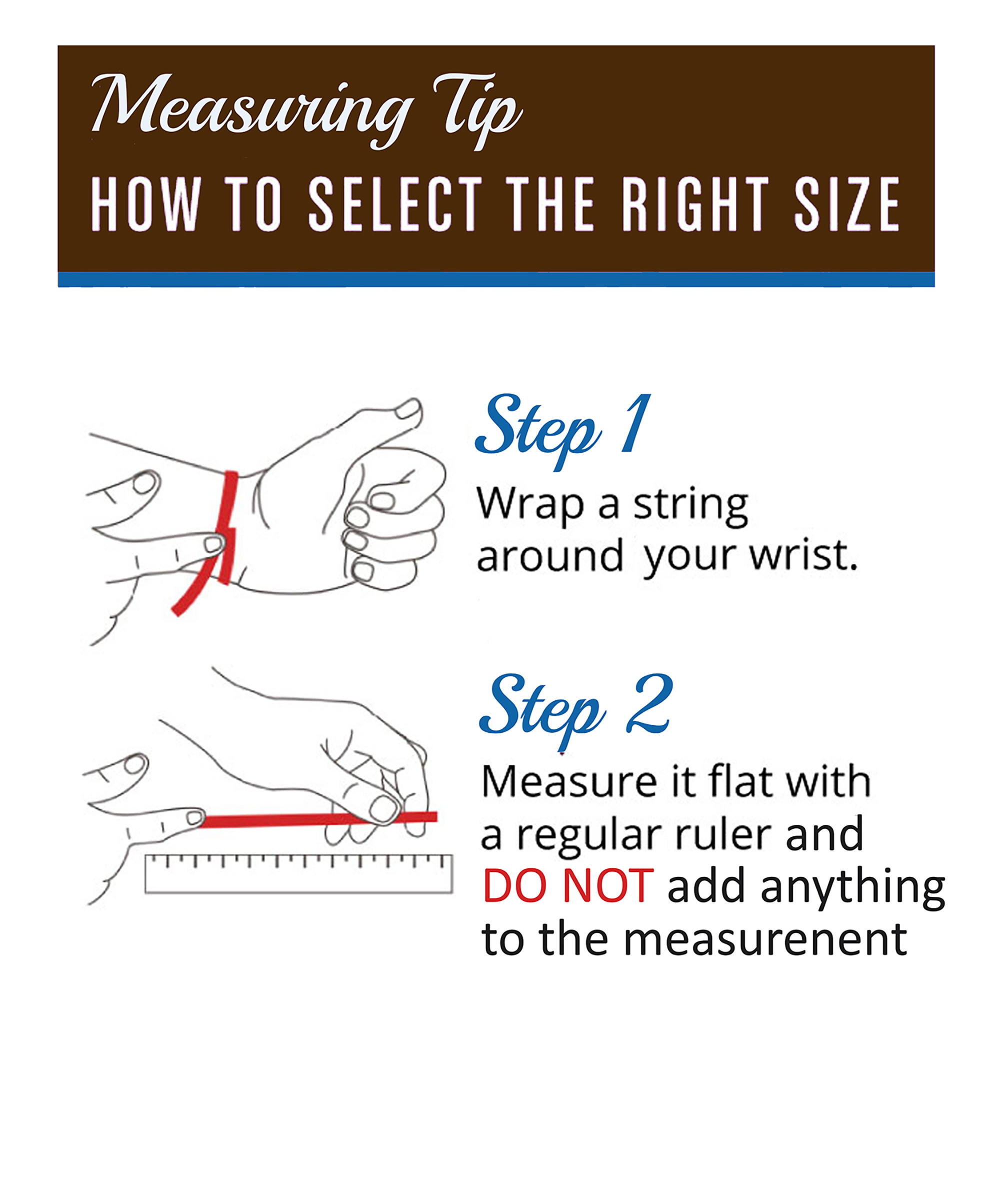 Measuring Tip
HOW TO SELECT THE RIGHT SIZE

Step 1
Wrap a string around your wrist.

Step 2
Measure it flat with a regular ruler and DO NOT add anything to the measurenent