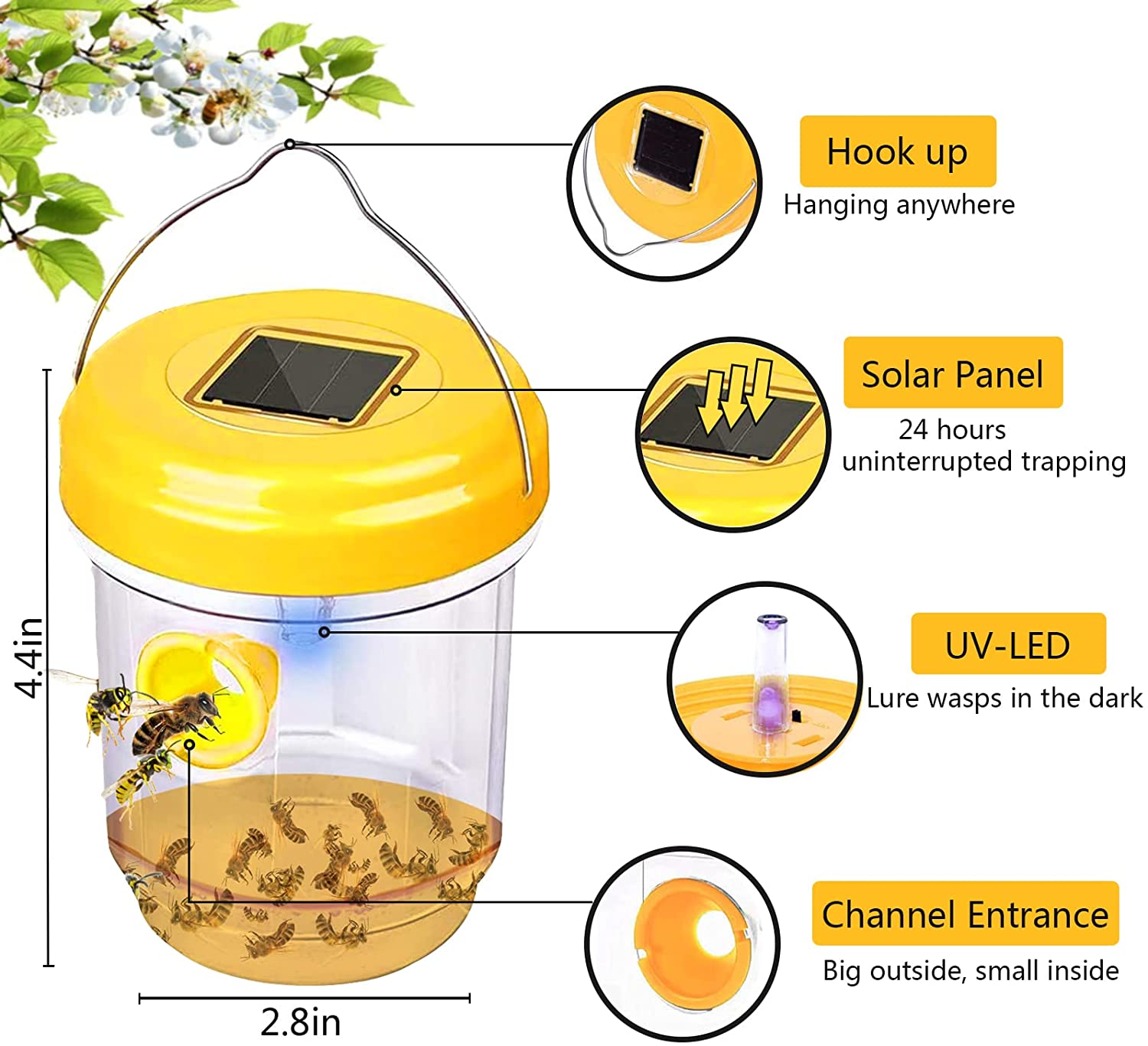 4.4in

2.8in

Hook up
Hanging anywhere

Solar Panel
24 hours
uninterrupted trapping

UV-LED
Lure wasps in the dark

Channel Entrance
Big outside, small inside