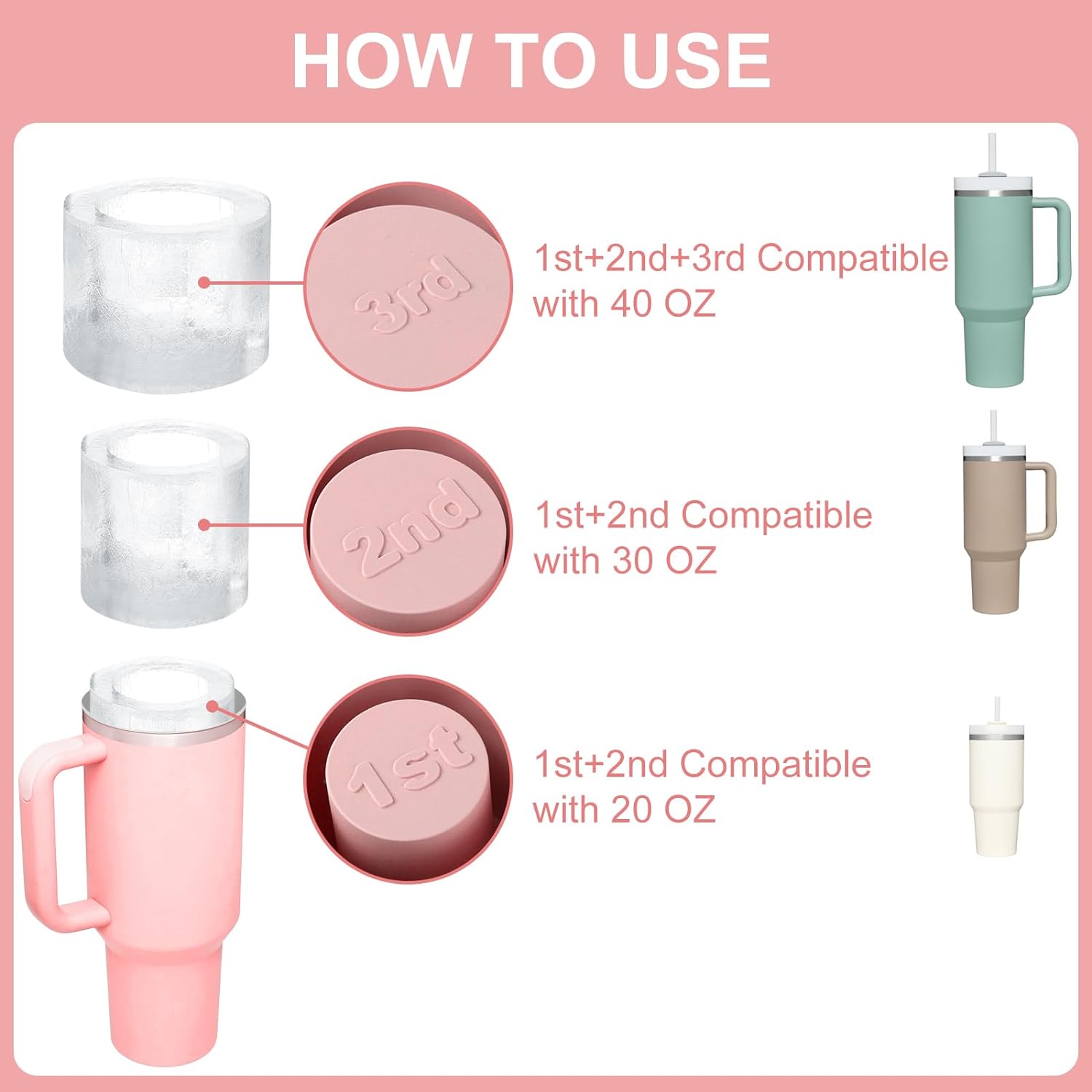 HOW TO USE

3rd

1st+2nd+3rd Compatible with 40 OZ

2nd

1st+2nd Compatible with 30 OZ

1st

1st+2nd Compatible with 20 OZ