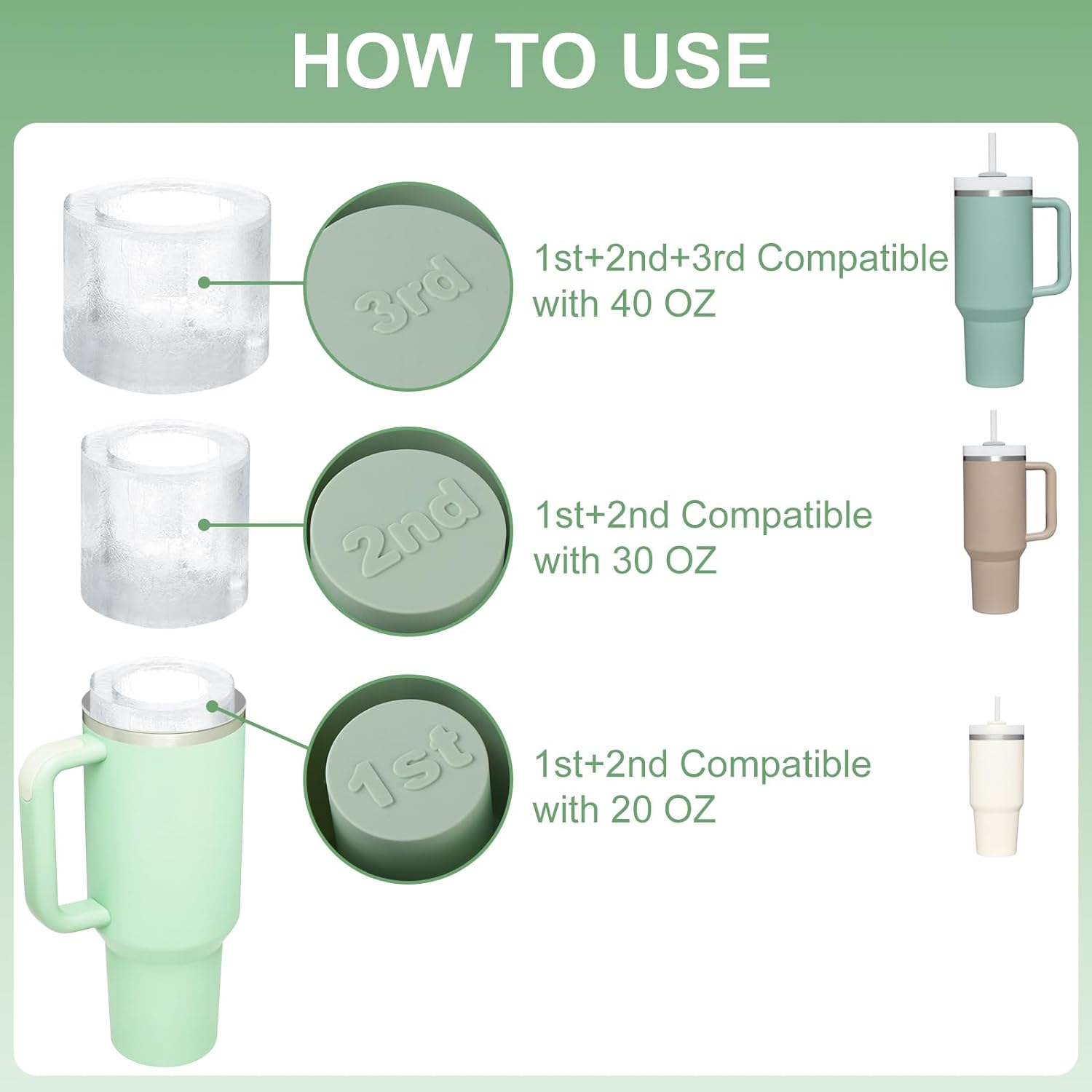 HOW TO USE

3rd

1st+2nd+3rd Compatible with 40 OZ

2nd

1st+2nd Compatible with 30 OZ

1st

1st+2nd Compatible with 20 OZ