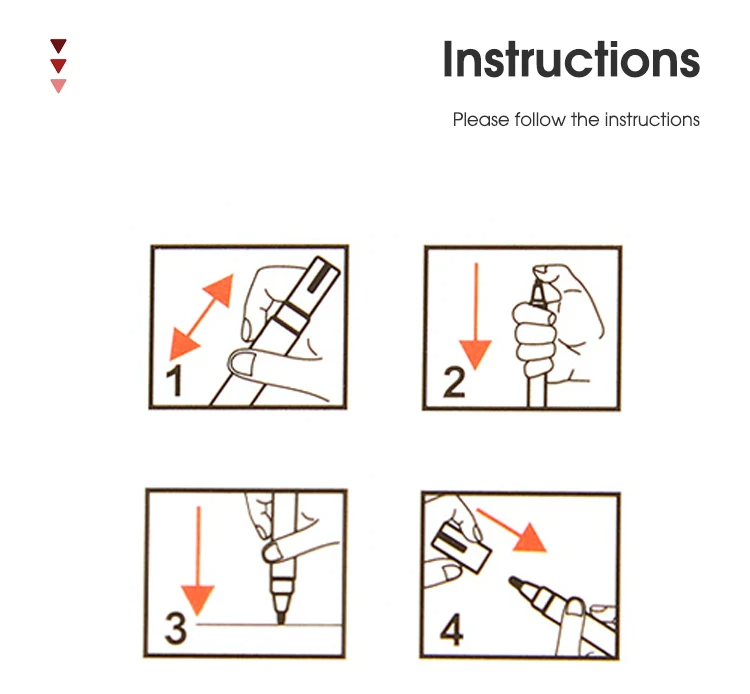 Instructions

Please follow the instructions

1

2

3

4