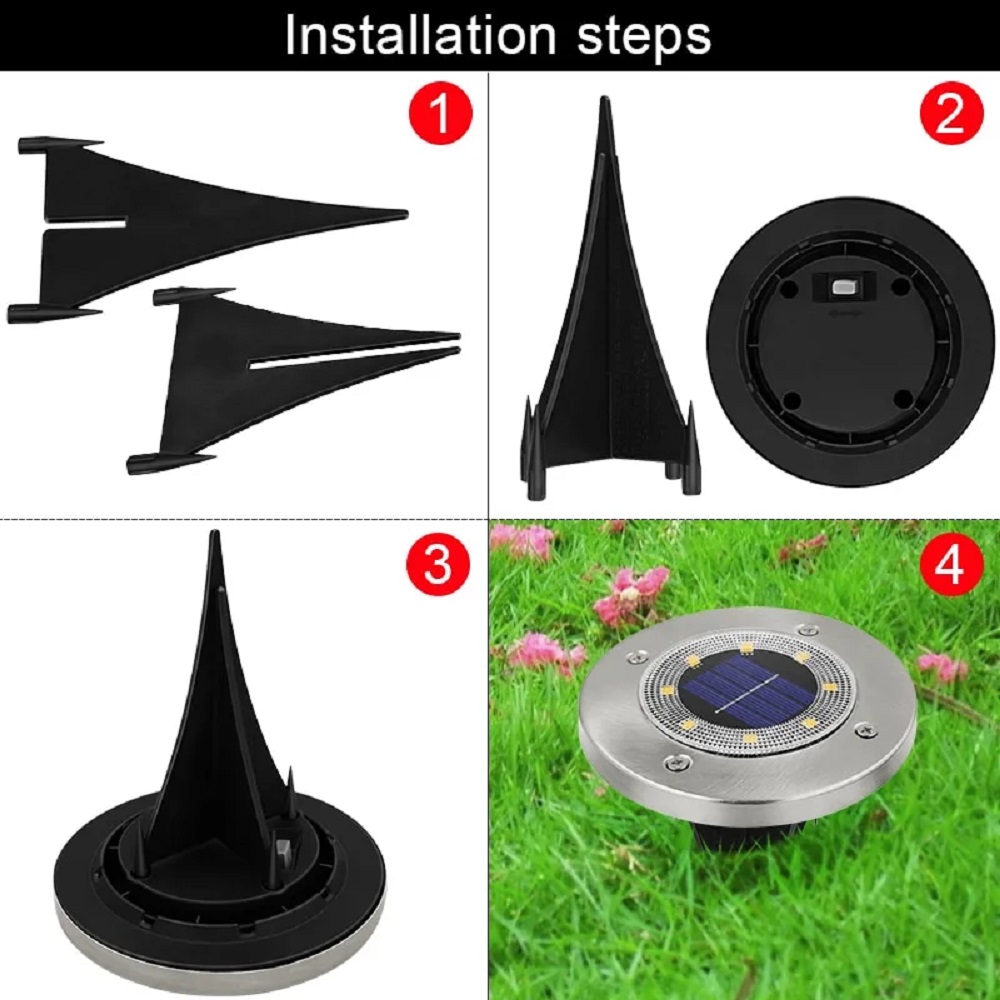 Installation steps

1

2

3

4