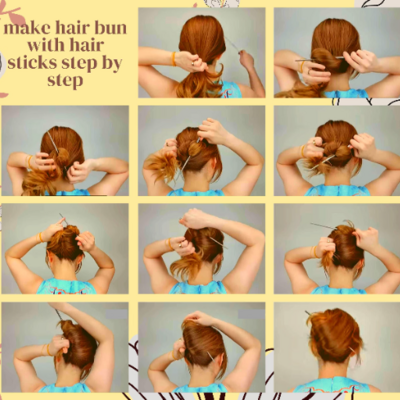 make hair bun with hair sticks step by step