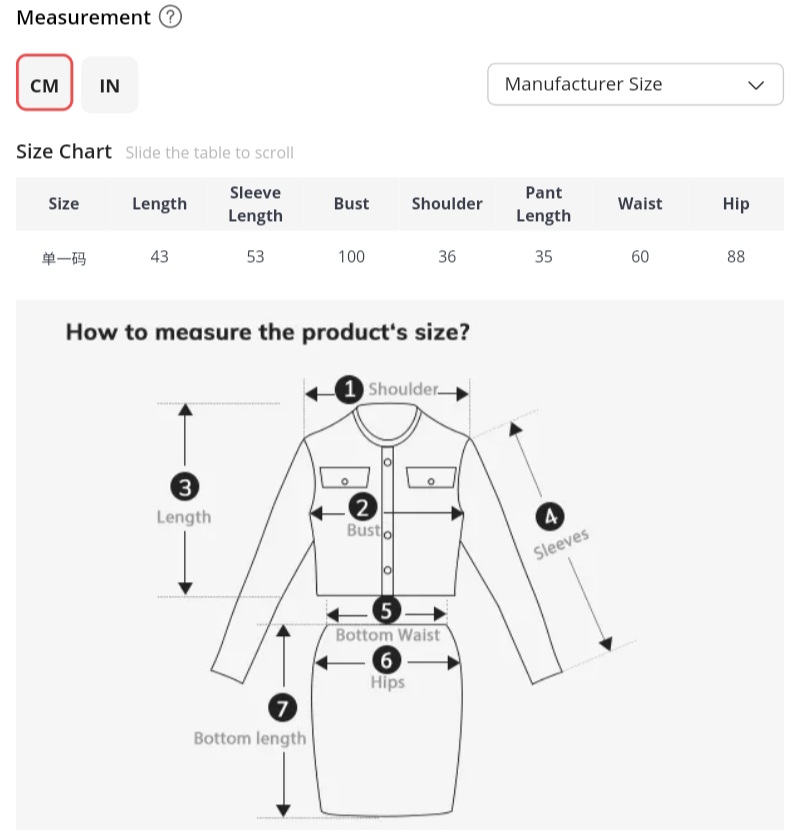 Measurement ?

CM IN

Manufacturer Size

Size Chart Slide the table to scroll

| Size | Length | Sleeve Length | Bust | Shoulder | Pant Length | Waist | Hip |
|---|---|---|---|---|---|---|---|
| 单一码 | 43 | 53 | 100 | 36 | 35 | 60 | 88 |

How to measure the product's size?

1 Shoulder

2 Bust

3 Length

4 Sleeves

5 Bottom Waist

6 Hips

7 Bottom length