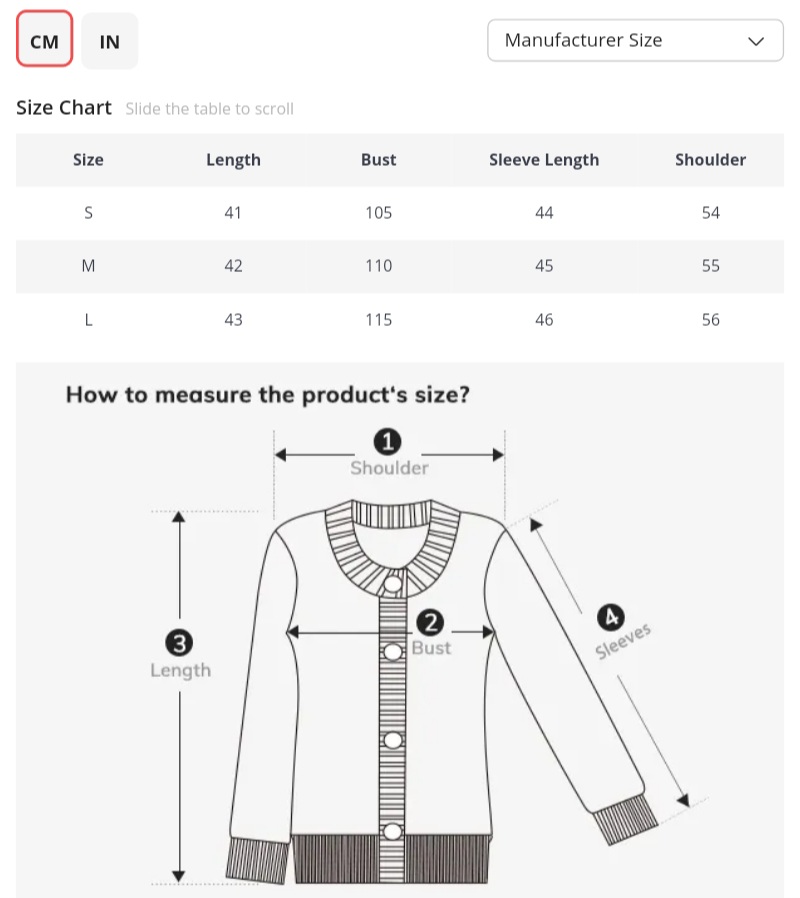 CM IN

Manufacturer Size

Size Chart Slide the table to scroll

| Size | Length | Bust | Sleeve Length | Shoulder |
|---|---|---|---|---|
| S | 41 | 105 | 44 | 54 |
| M | 42 | 110 | 45 | 55 |
| L | 43 | 115 | 46 | 56 |

How to measure the product's size?

1 Shoulder

2 Bust

3 Length

4 Sleeves