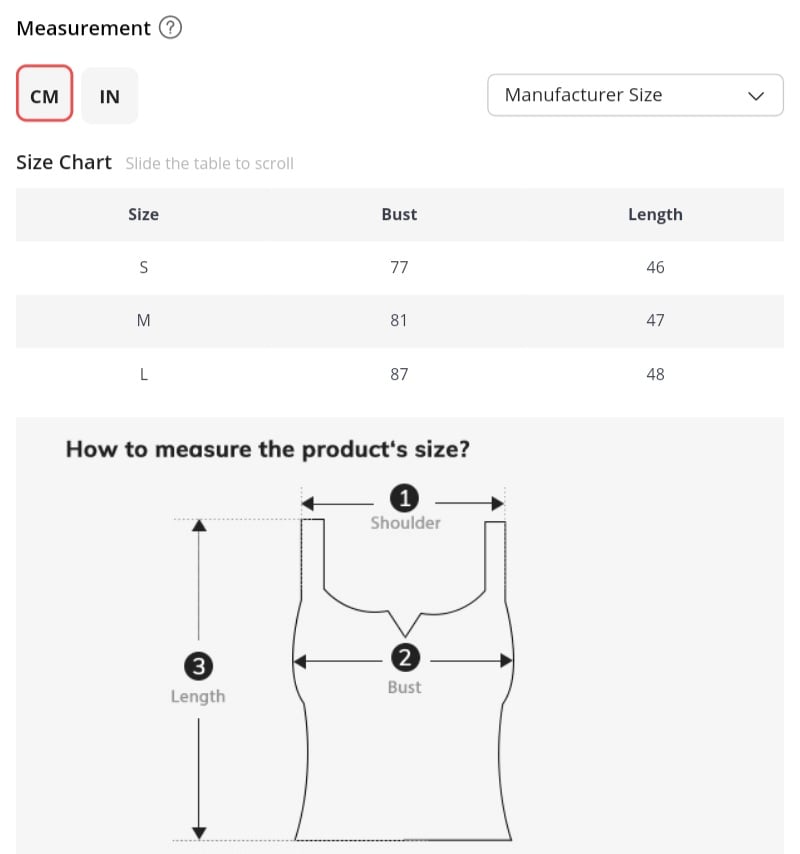 Measurement ?

CM IN

Manufacturer Size

Size Chart Slide the table to scroll

| Size | Bust | Length |
|---|---|---|
| S | 77 | 46 |
| M | 81 | 47 |
| L | 87 | 48 |

How to measure the product's size?

1 Shoulder

2 Bust

3 Length