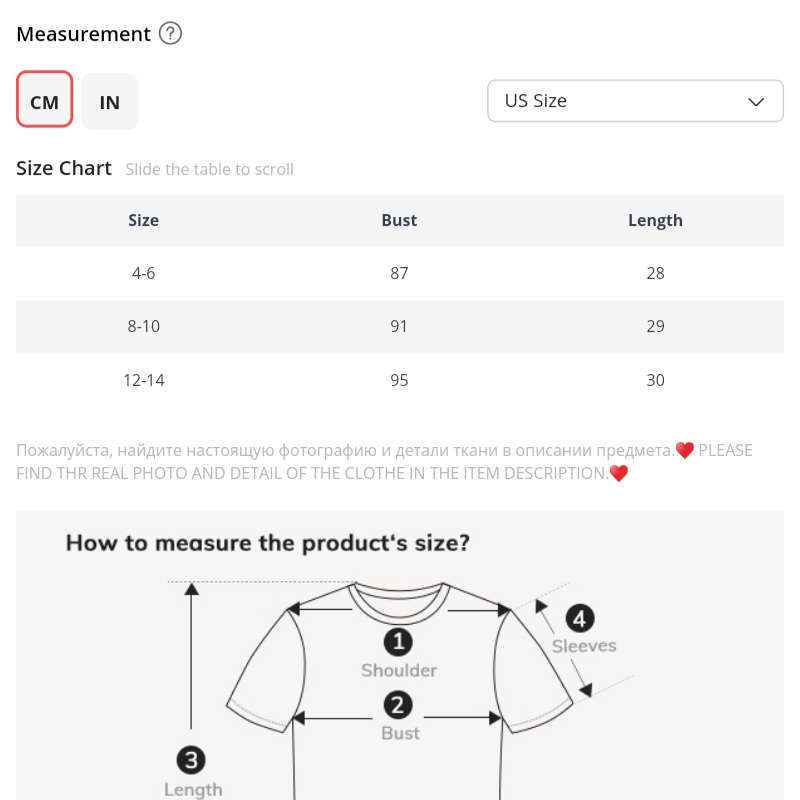 Measurement ?

CM IN

US Size

Size Chart Slide the table to scroll

| Size | Bust | Length |
|---|---|---|
| 4-6 | 87 | 28 |
| 8-10 | 91 | 29 |
| 12-14 | 95 | 30 |

Пожалуйста, найдите настоящую фотографию и детали ткани в описании предмета.❤️ PLEASE FIND THR REAL PHOTO AND DETAIL OF THE CLOTHE IN THE ITEM DESCRIPTION.❤️

How to measure the product's size?

1 Shoulder

2 Bust

3 Length

4 Sleeves