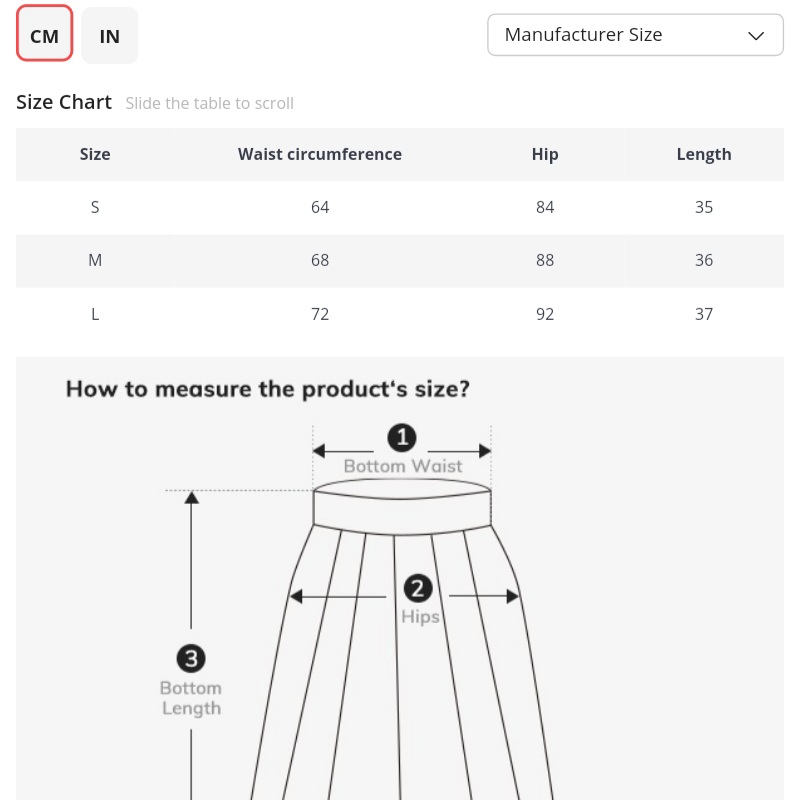 CM IN

Manufacturer Size

Size Chart Slide the table to scroll

| Size | Waist circumference | Hip | Length |
|---|---|---|---|
| S | 64 | 84 | 35 |
| M | 68 | 88 | 36 |
| L | 72 | 92 | 37 |

How to measure the product‘s size?

1 Bottom Waist

2 Hips

3 Bottom Length