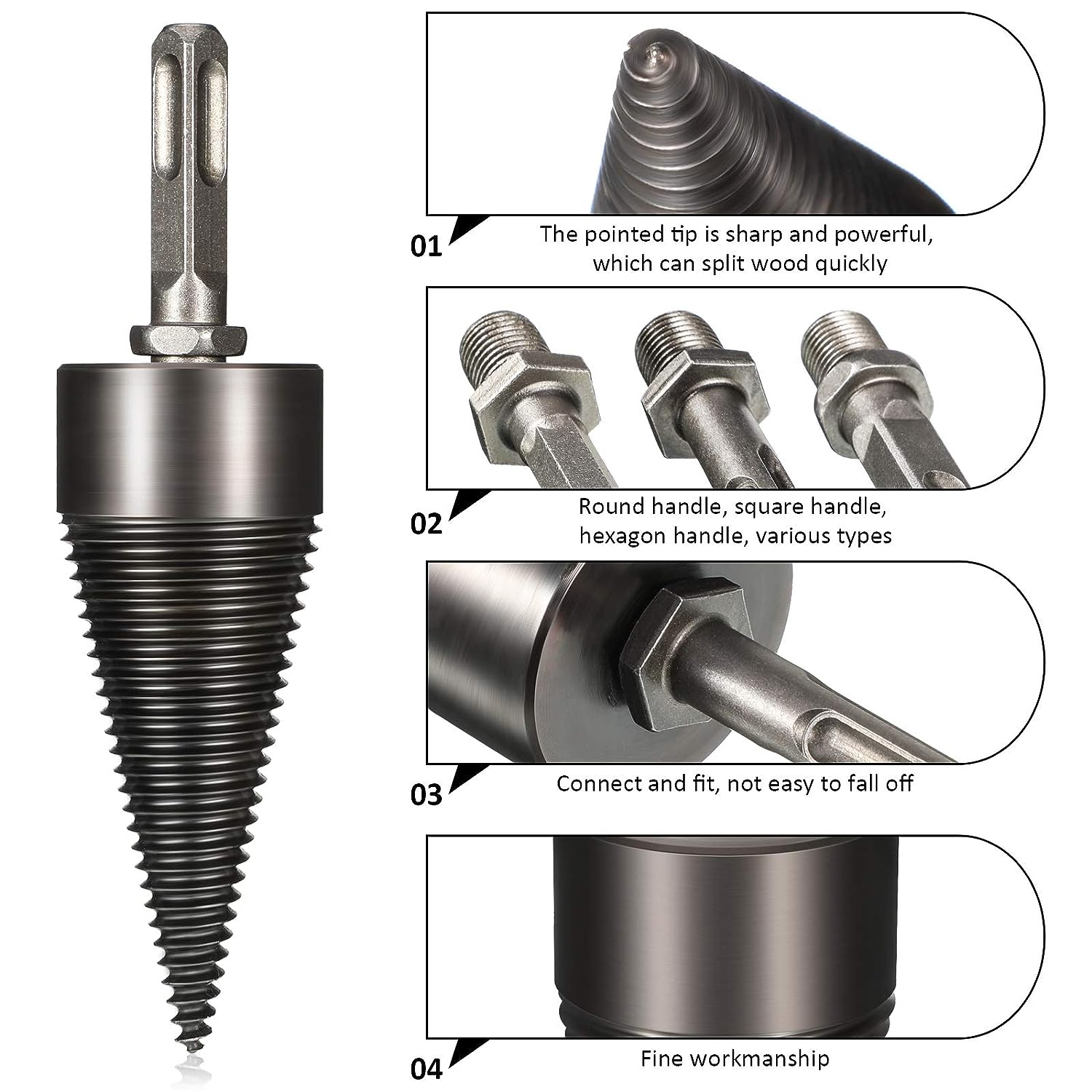 01 The pointed tip is sharp and powerful, which can split wood quickly

02 Round handle, square handle, hexagon handle, various types

03 Connect and fit, not easy to fall off

04 Fine workmanship