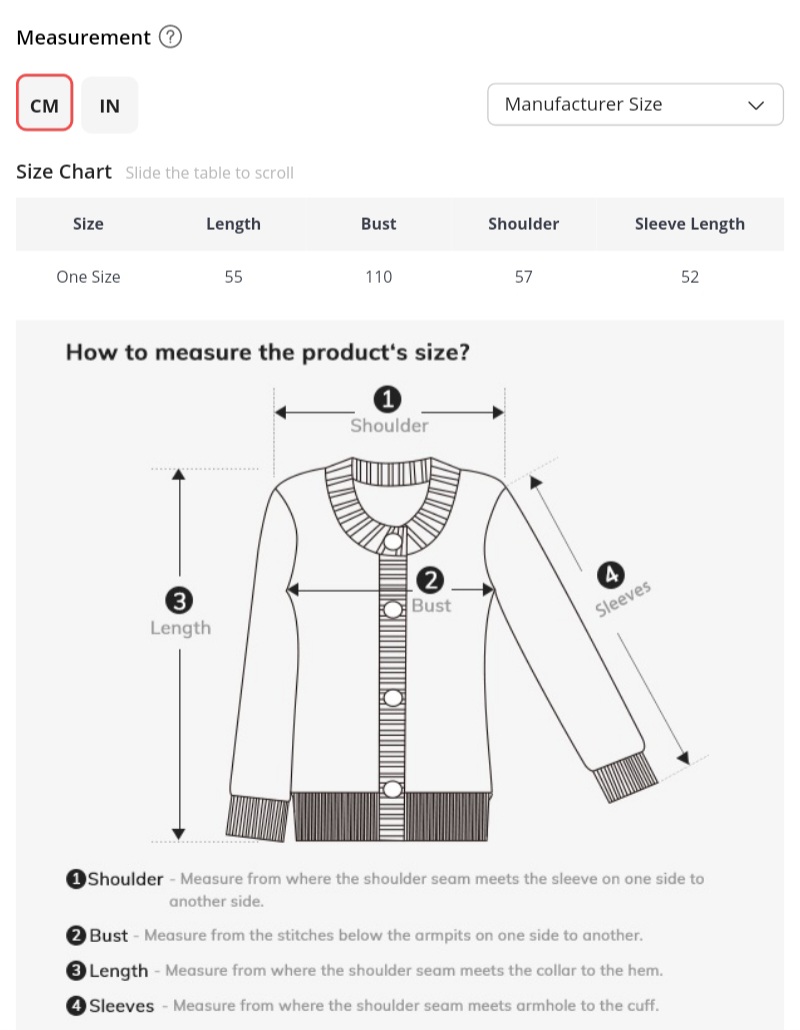 Measurement ?

CM IN

Manufacturer Size

Size Chart Slide the table to scroll

| Size | Length | Bust | Shoulder | Sleeve Length |
|---|---|---|---|---|
| One Size | 55 | 110 | 57 | 52 |

How to measure the product's size?

1 Shoulder

2 Bust

3 Length

4 Sleeves

1 Shoulder - Measure from where the shoulder seam meets the sleeve on one side to another side.

2 Bust - Measure from the stitches below the armpits on one side to another.

3 Length - Measure from where the shoulder seam meets the collar to the hem.

4 Sleeves - Measure from where the shoulder seam meets armhole to the cuff.