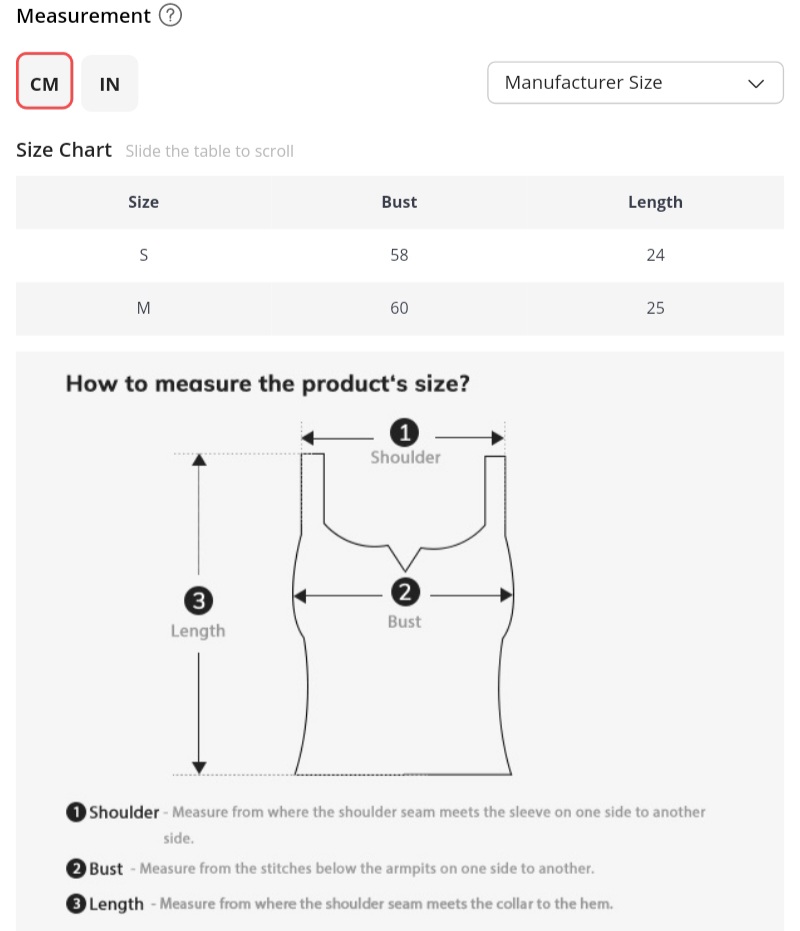 Measurement ?

CM IN

Manufacturer Size

Size Chart Slide the table to scroll

| Size | Bust | Length |
|---|---|---|
| S | 58 | 24 |
| M | 60 | 25 |

How to measure the product's size?

1 Shoulder

2 Bust

3 Length

1 Shoulder - Measure from where the shoulder seam meets the sleeve on one side to another side.

2 Bust - Measure from the stitches below the armpits on one side to another.

3 Length - Measure from where the shoulder seam meets the collar to the hem.