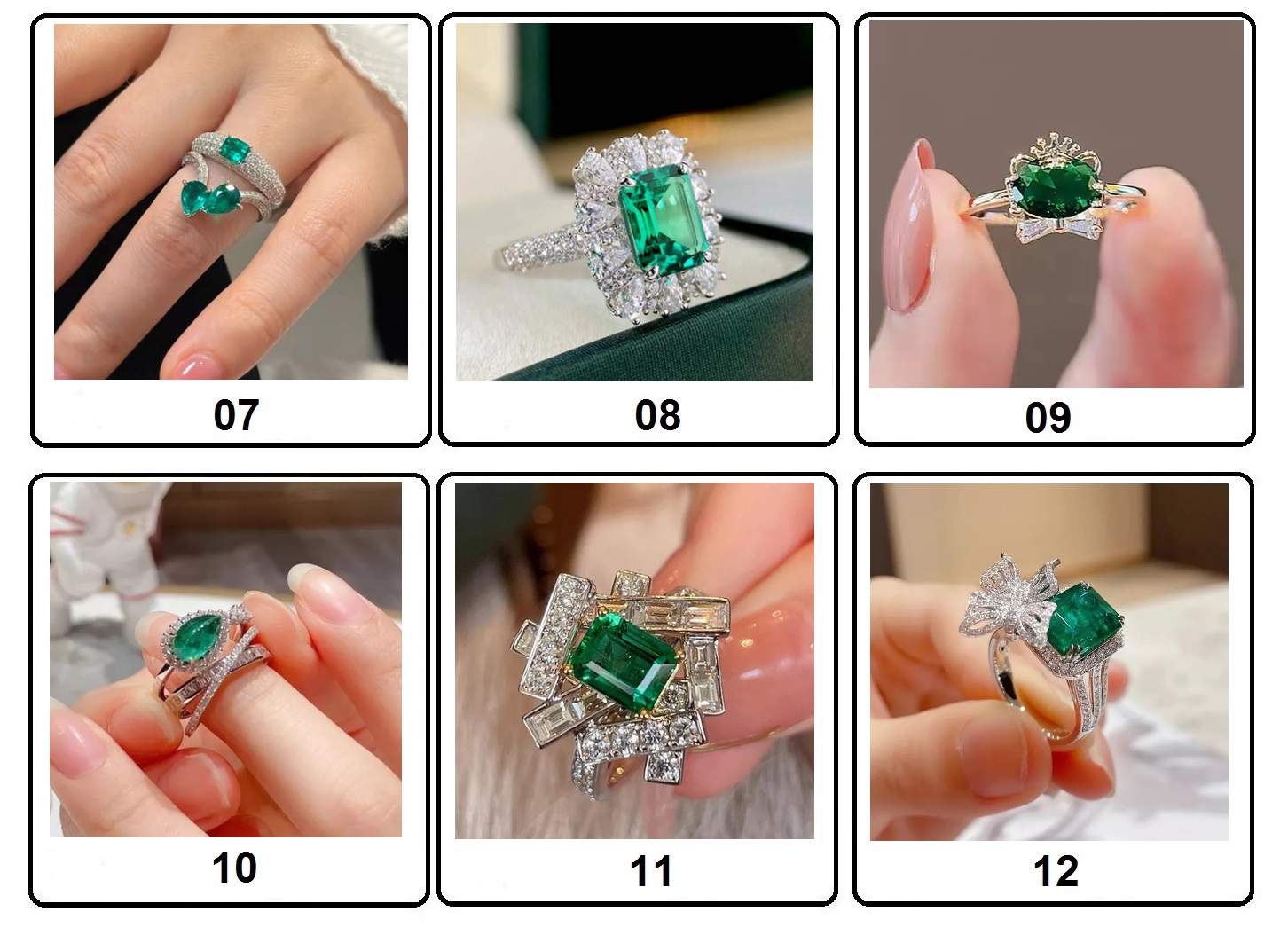 07

08

09

10

11

12