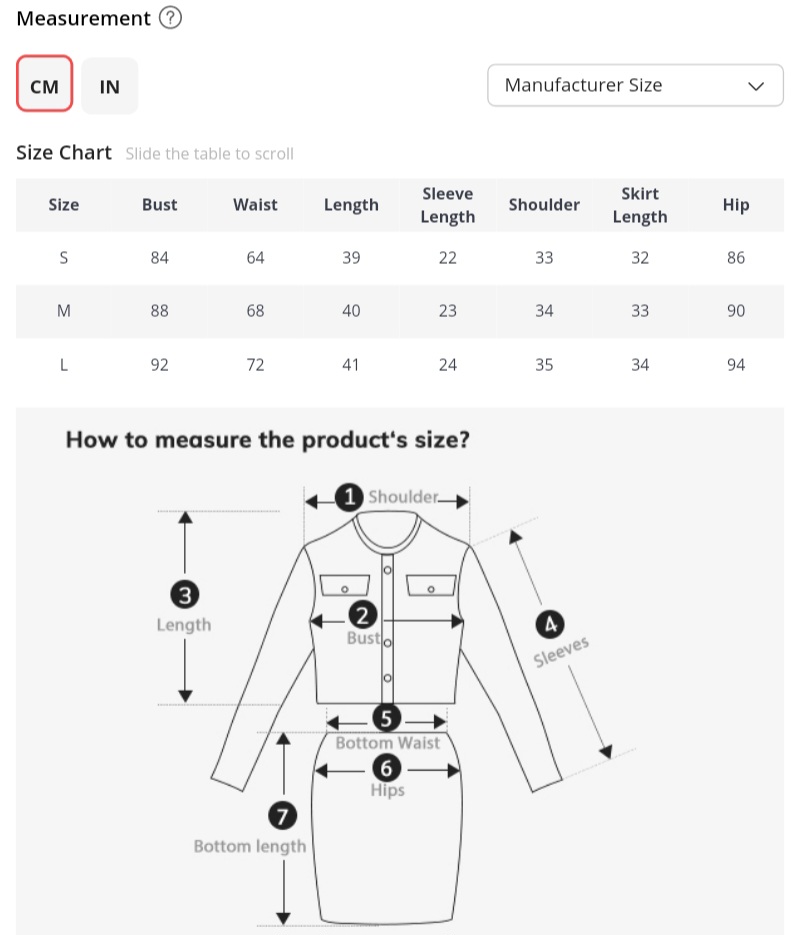 Measurement ?

CM IN

Manufacturer Size

Size Chart Slide the table to scroll

| Size | Bust | Waist | Length | Sleeve Length | Shoulder | Skirt Length | Hip |
|---|---|---|---|---|---|---|---|
| S | 84 | 64 | 39 | 22 | 33 | 32 | 86 |
| M | 88 | 68 | 40 | 23 | 34 | 33 | 90 |
| L | 92 | 72 | 41 | 24 | 35 | 34 | 94 |

How to measure the product's size?

1 Shoulder
2 Bust
3 Length
4 Sleeves
5 Bottom Waist
6 Hips
7 Bottom length