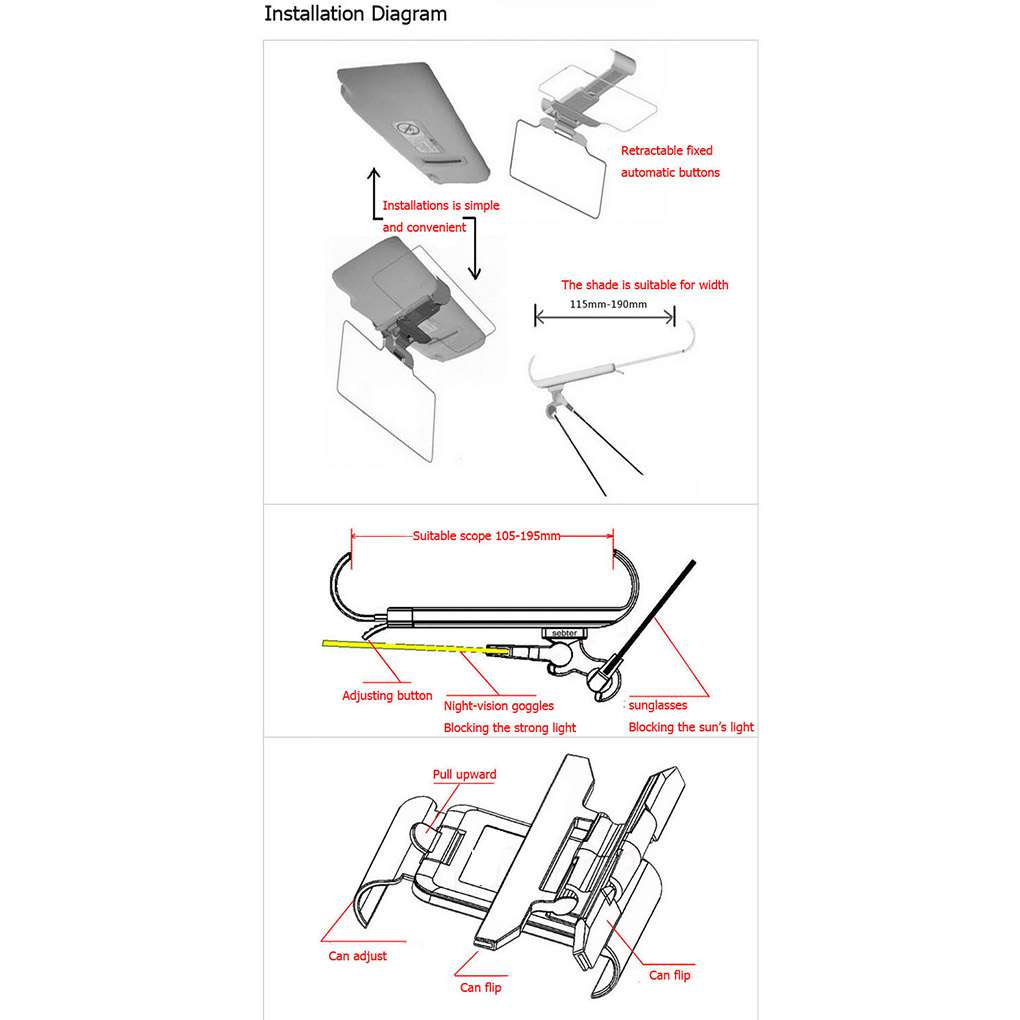 Installation Diagram

Retractable fixed automatic buttons

Installations is simple and convenient

The shade is suitable for width

115mm-190mm

Suitable scope 105-195mm

sebter

Adjusting button

Night-vision goggles

Blocking the strong light

sunglasses

Blocking the sun's light

Pull upward

Can adjust

Can flip

Can flip