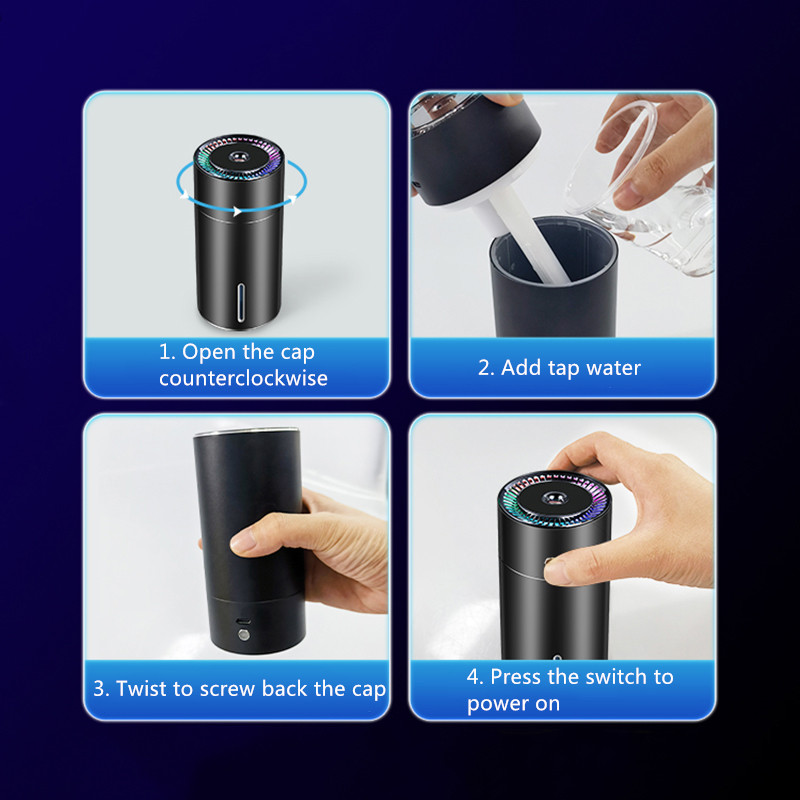 1. Open the cap counterclockwise

2. Add tap water

3. Twist to screw back the cap

4. Press the switch to power on